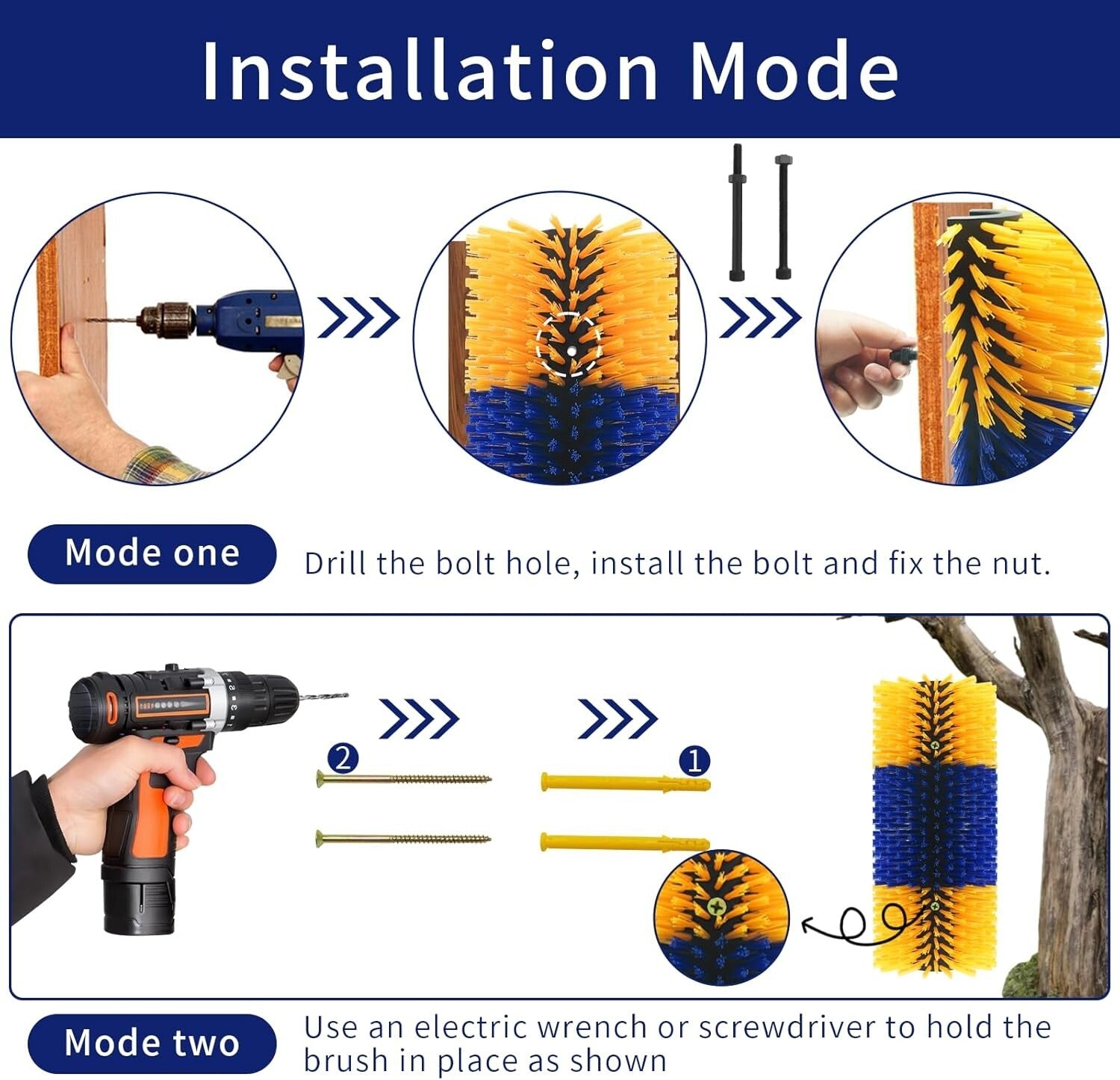 Installation Mode

Mode one

Drill the bolt hole, install the bolt and fix the nut.

2

1

Mode two

Use an electric wrench or screwdriver to hold the brush in place as shown