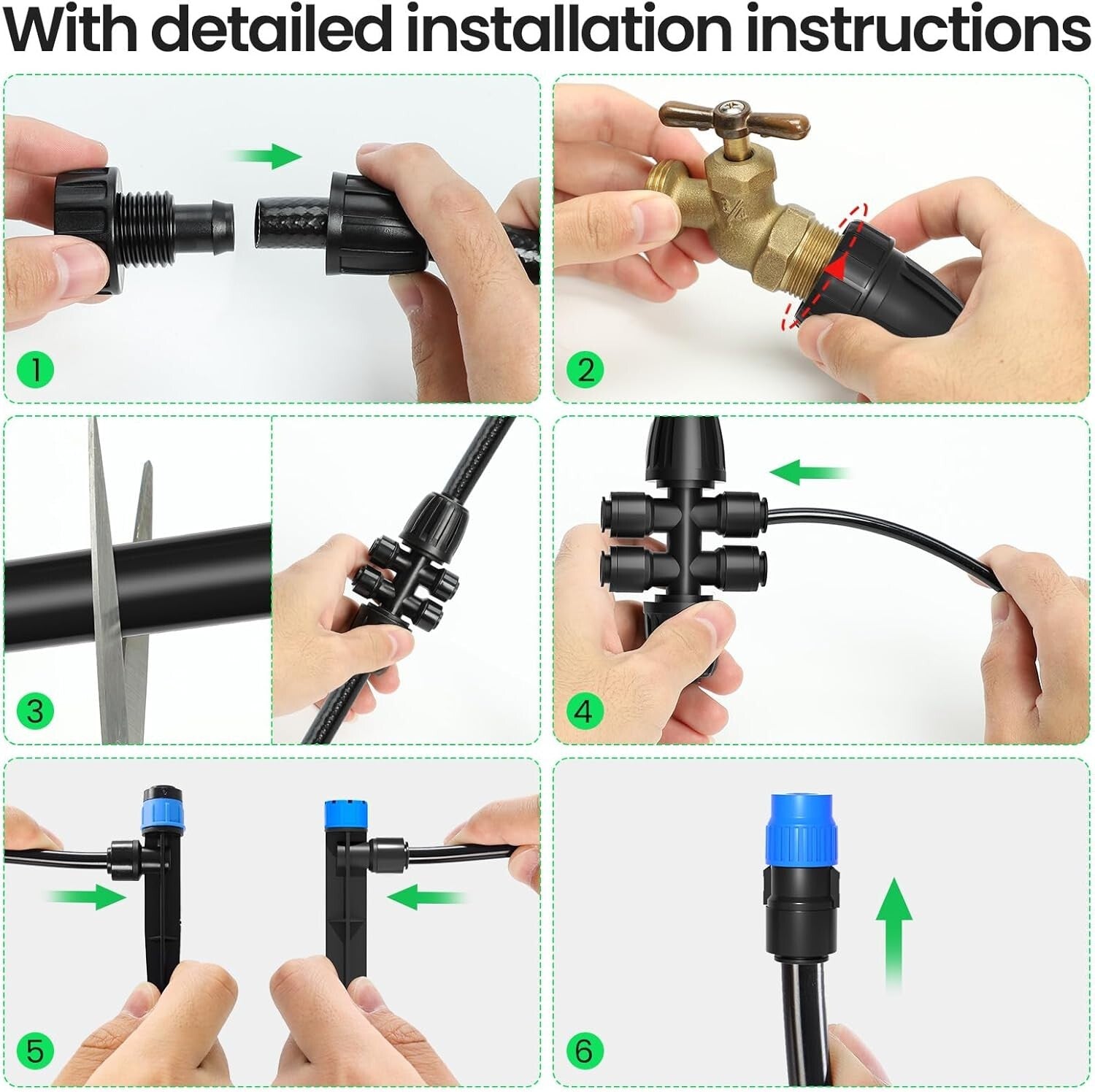 With detailed installation instructions

1

2

3

4

5

6