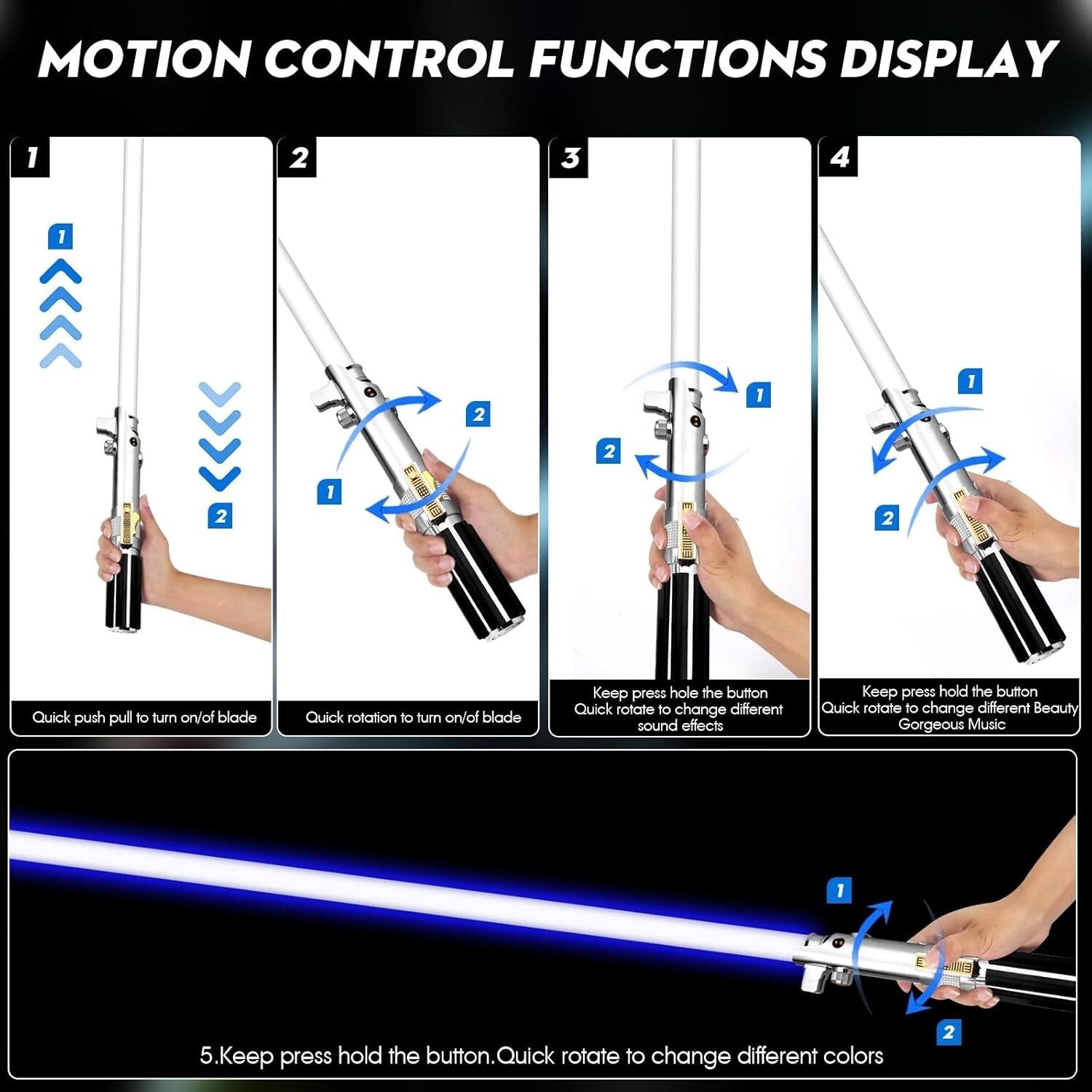 MOTION CONTROL FUNCTIONS DISPLAY

1

1

2

Quick push pull to turn on/of blade

2

2

1

Quick rotation to turn on/of blade

3

1

2

Keep press hole the button
Quick rotate to change different sound effects

4

1

2

Keep press hold the button
Quick rotate to change different Beauty Gorgeous Music

1

2

5.Keep press hold the button.Quick rotate to change different colors