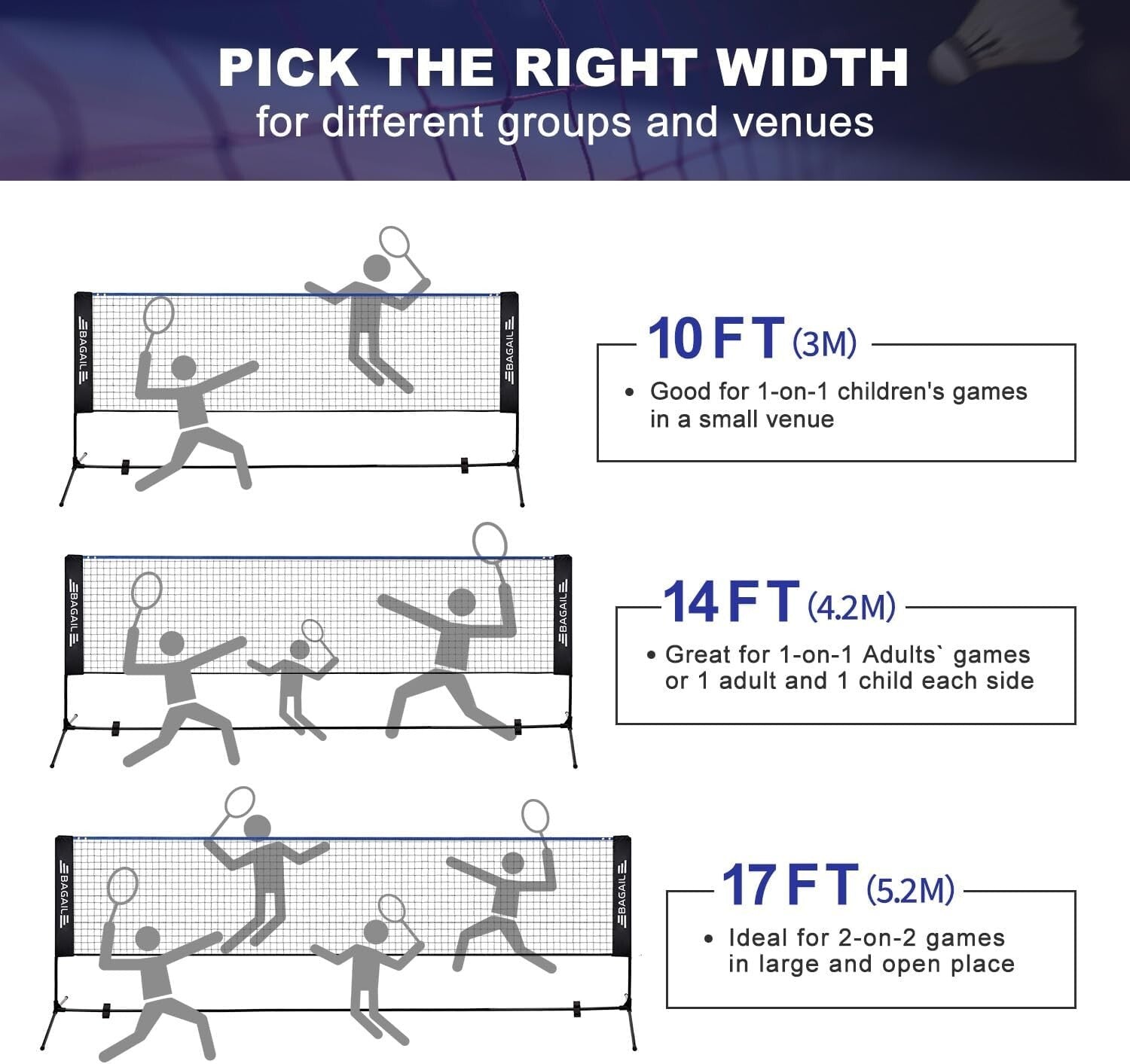 PICK THE RIGHT WIDTH
for different groups and venues

BAGAIL
BAGAIL

10 FT (3M)
• Good for 1-on-1 children's games in a small venue

BAGAIL
BAGAIL

14 FT (4.2M)
• Great for 1-on-1 Adults` games or 1 adult and 1 child each side

BAGAIL
BAGAIL

17 FT (5.2M)
• Ideal for 2-on-2 games in large and open place