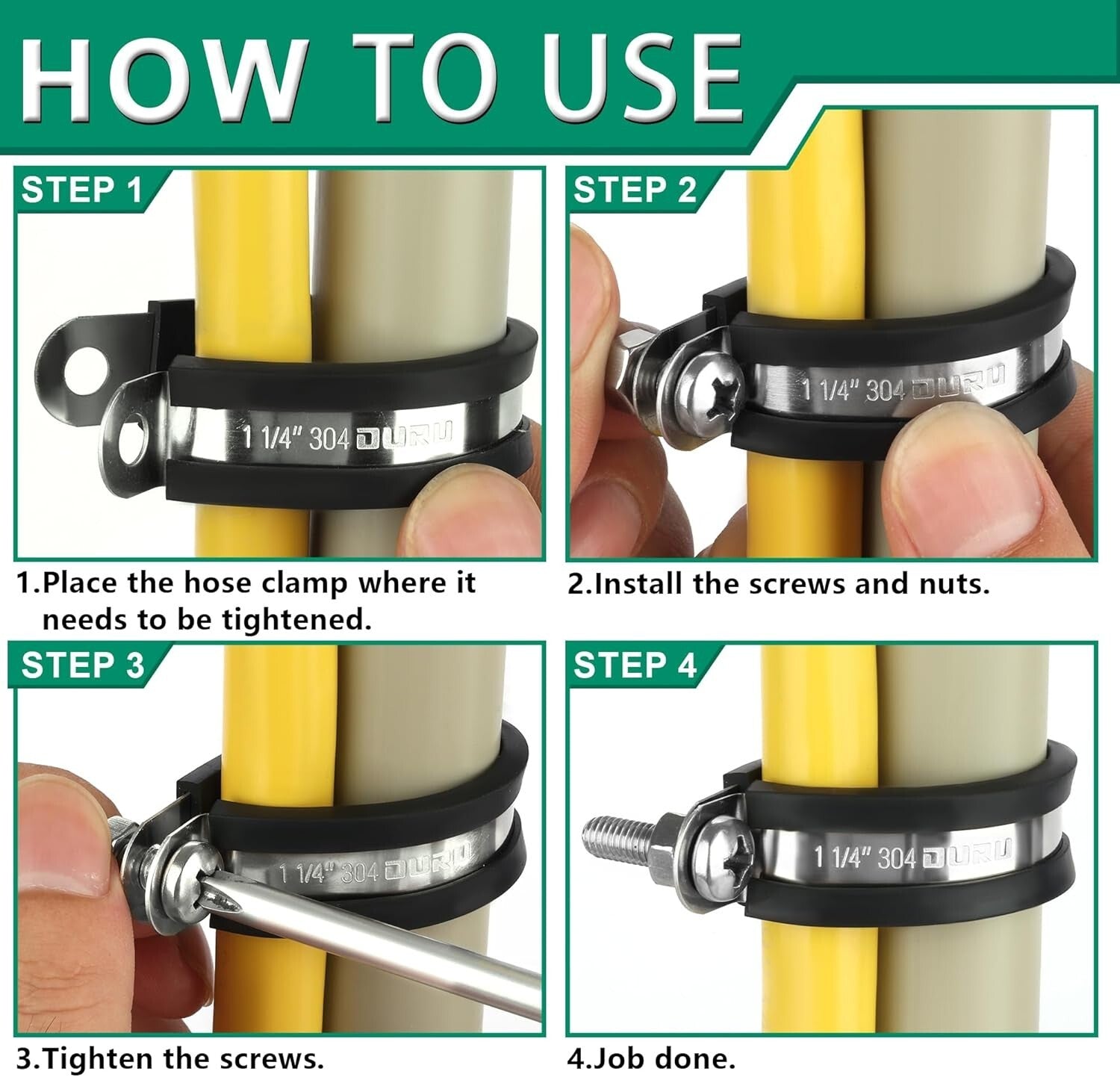 HOW TO USE

STEP 1

1 1/4" 304 DURU

1.Place the hose clamp where it needs to be tightened.

STEP 2

1 1/4" 304 DURU

2.Install the screws and nuts.

STEP 3

1 1/4" 304 DURU

3.Tighten the screws.

STEP 4

1 1/4" 304 DURU

4.Job done.