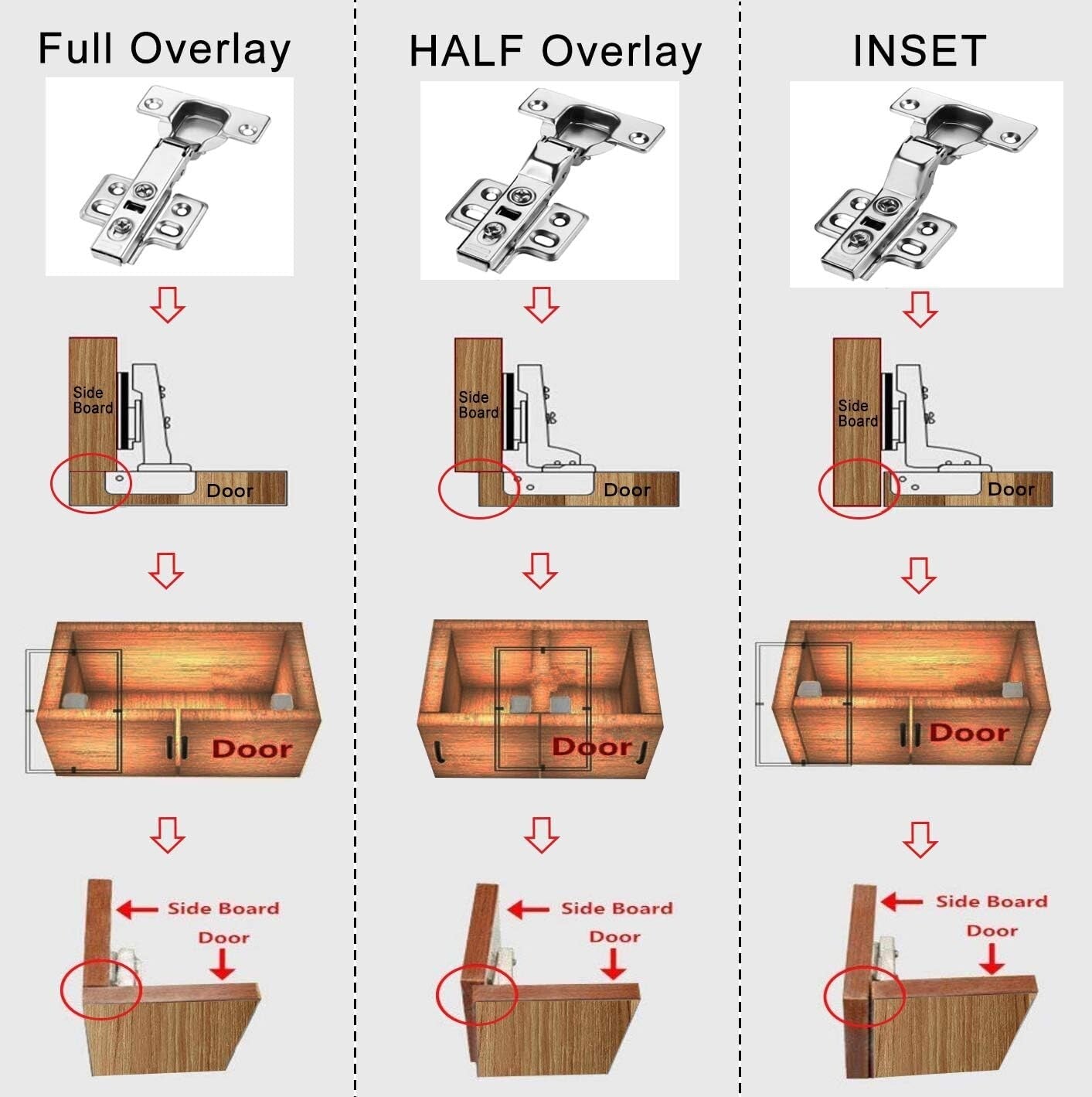 Full Overlay

Side Board

Door

Door

Side Board

Door

HALF Overlay

Side Board

Door

Door

Side Board

Door

INSET

Side Board

Door

Door

Side Board

Door