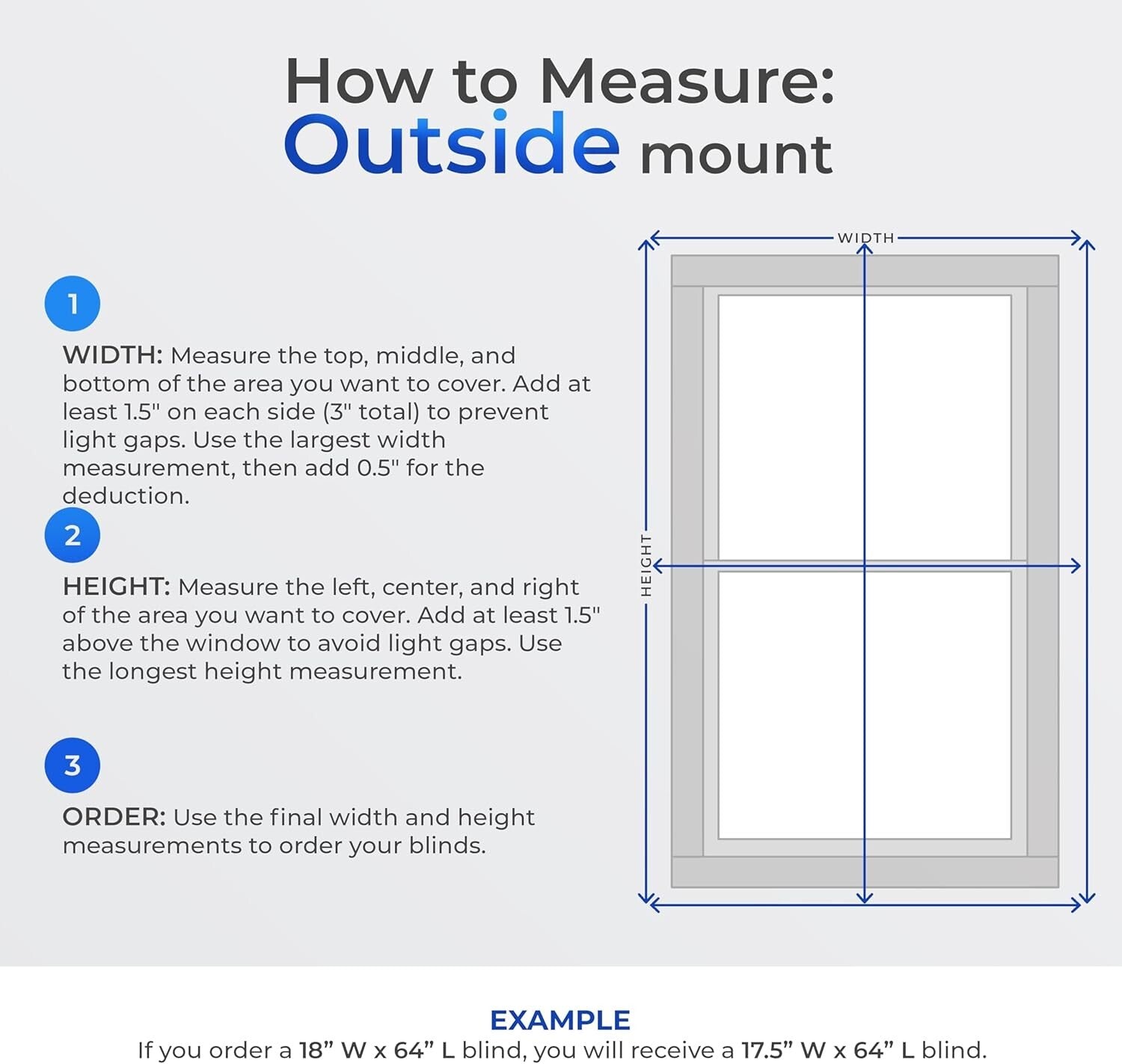 How to Measure:
Outside mount

1

WIDTH: Measure the top, middle, and bottom of the area you want to cover. Add at least 1.5" on each side (3" total) to prevent light gaps. Use the largest width measurement, then add 0.5" for the deduction.

2

HEIGHT: Measure the left, center, and right of the area you want to cover. Add at least 1.5" above the window to avoid light gaps. Use the longest height measurement.

3

ORDER: Use the final width and height measurements to order your blinds.

WIDTH

HEIGHT

EXAMPLE
If you order a 18” W x 64” L blind, you will receive a 17.5” W x 64” L blind.