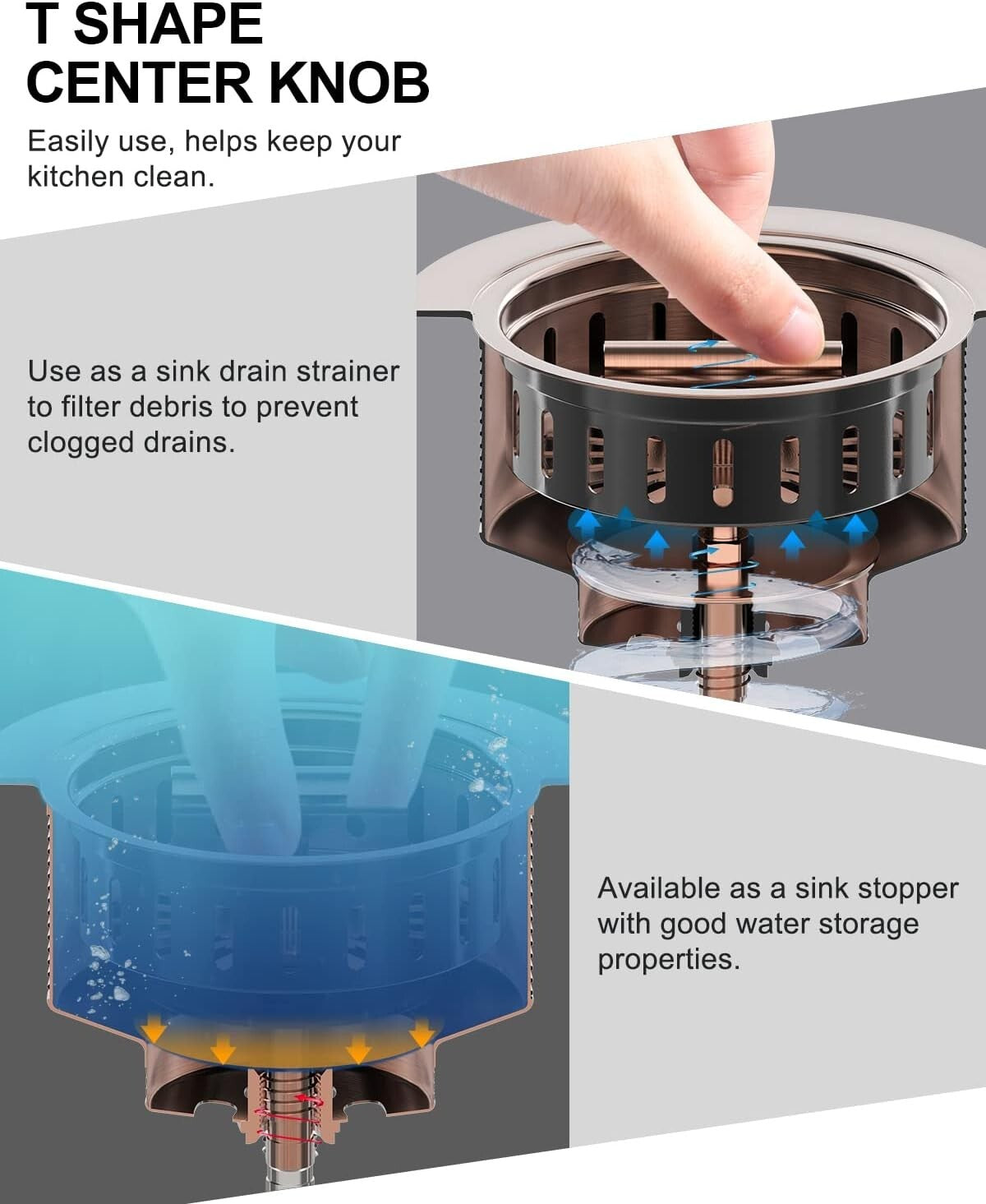 T SHAPE CENTER KNOB

Easily use, helps keep your kitchen clean.

Use as a sink drain strainer to filter debris to prevent clogged drains.

Available as a sink stopper with good water storage properties.