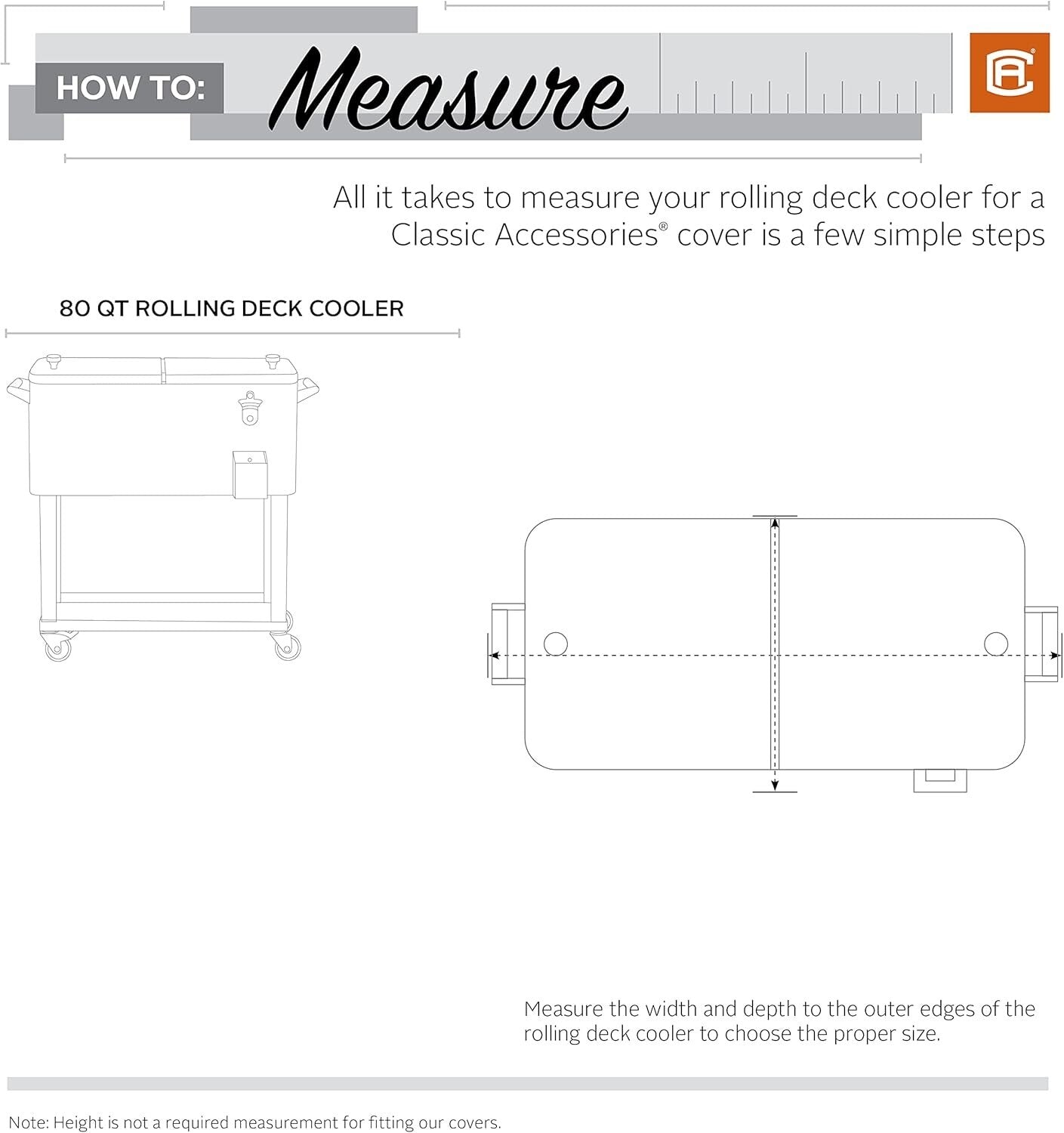 HOW TO: Measure

CA

All it takes to measure your rolling deck cooler for a Classic Accessories® cover is a few simple steps

80 QT ROLLING DECK COOLER

Measure the width and depth to the outer edges of the rolling deck cooler to choose the proper size.

Note: Height is not a required measurement for fitting our covers.