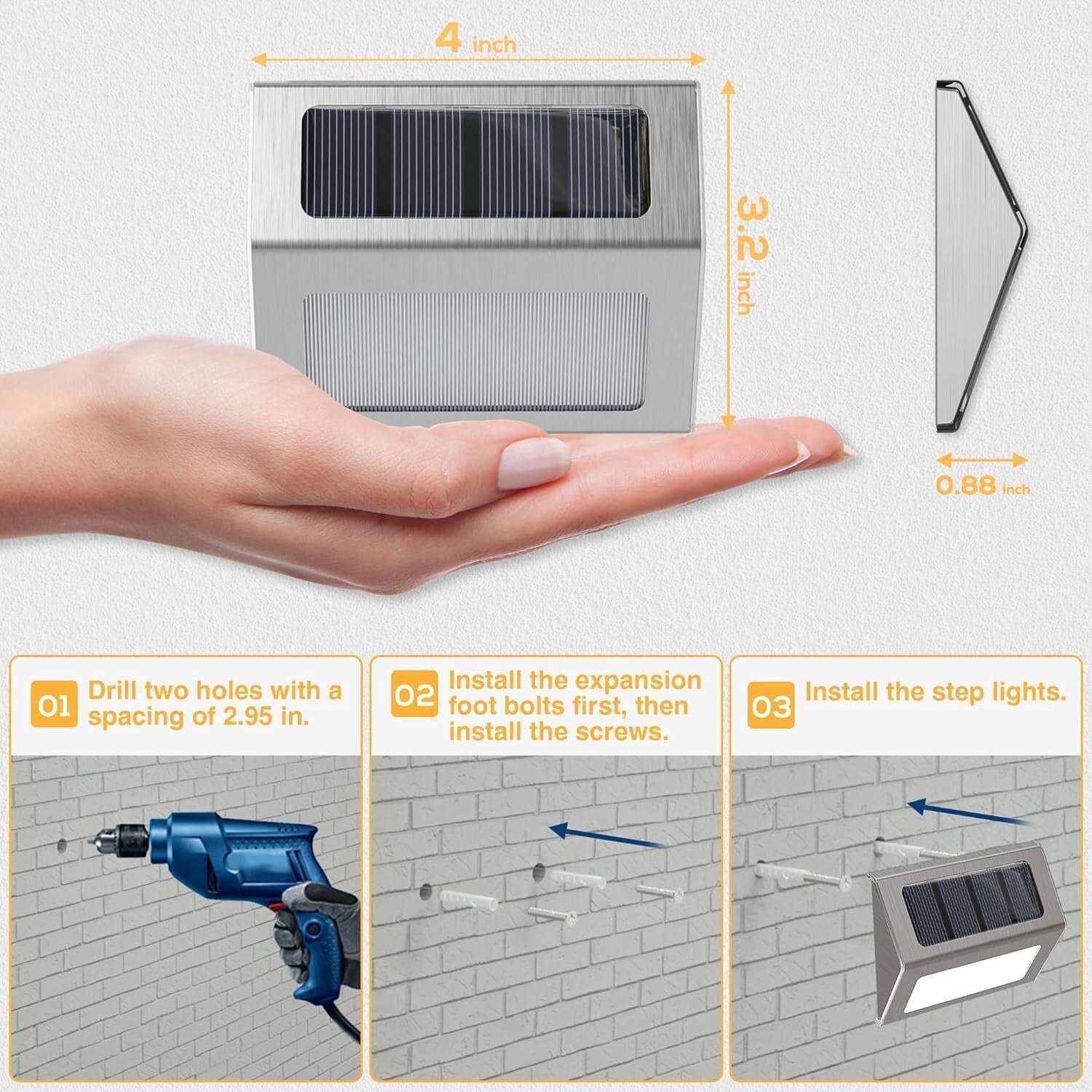 4 inch

3.2 inch

0.88 inch

01 Drill two holes with a spacing of 2.95 in.

02 Install the expansion foot bolts first, then install the screws.

03 Install the step lights.