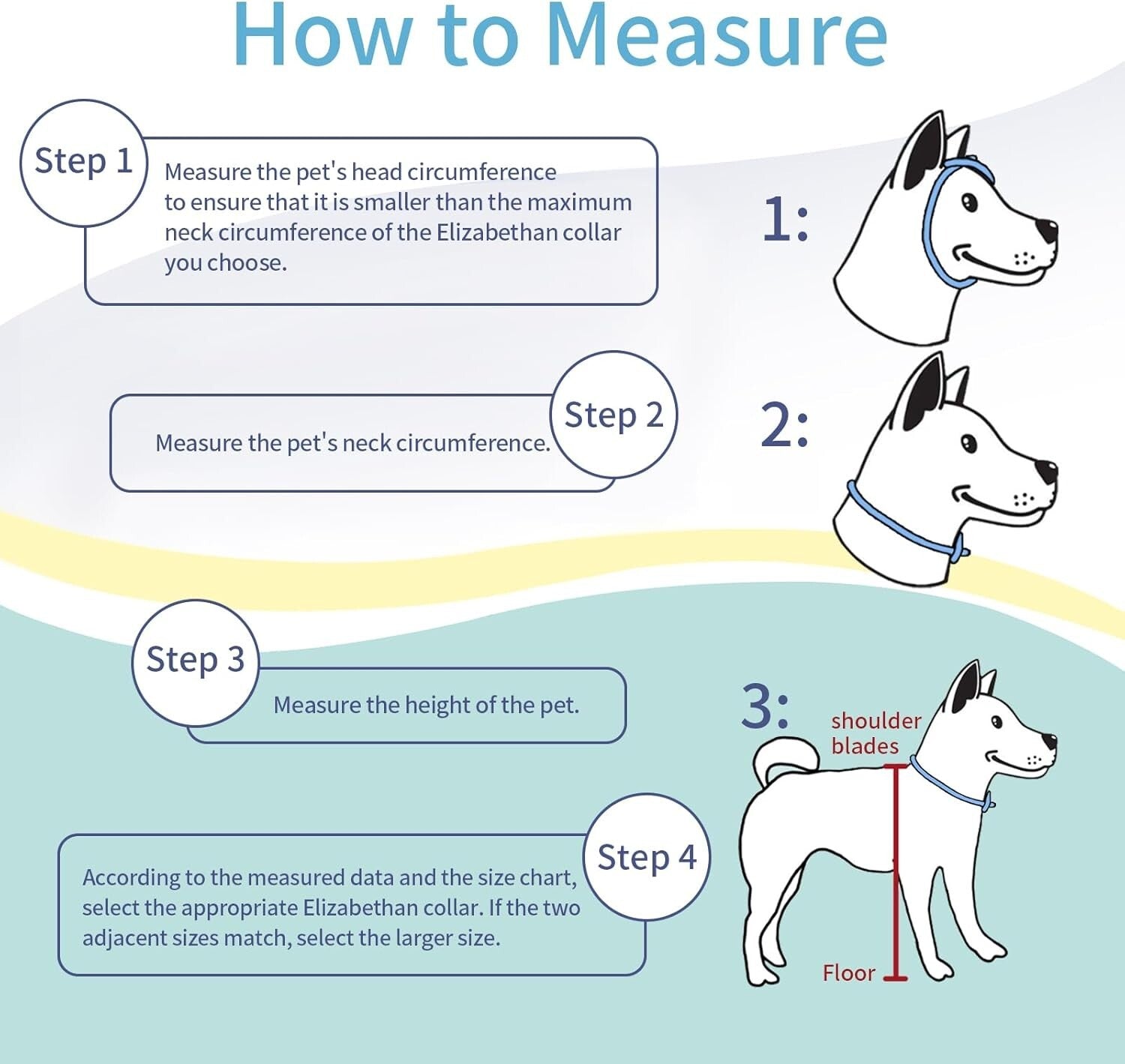 How to Measure

Step 1

Measure the pet's head circumference to ensure that it is smaller than the maximum neck circumference of the Elizabethan collar you choose.

1:

Step 2

Measure the pet's neck circumference.

2:

Step 3

Measure the height of the pet.

3:

shoulder blades

Floor

Step 4

According to the measured data and the size chart, select the appropriate Elizabethan collar. If the two adjacent sizes match, select the larger size.