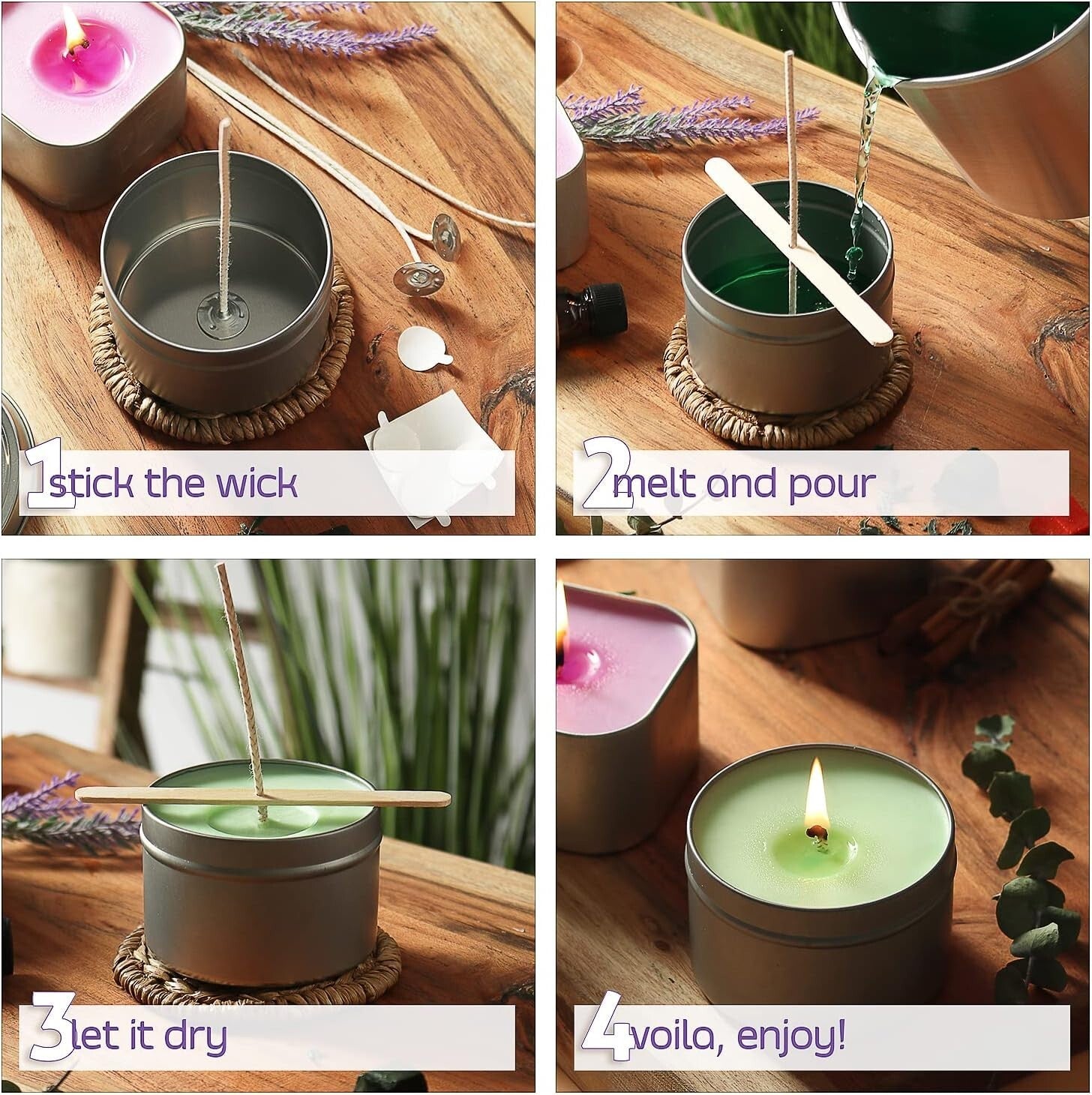 1 stick the wick

2 melt and pour

3 let it dry

4 voila, enjoy!