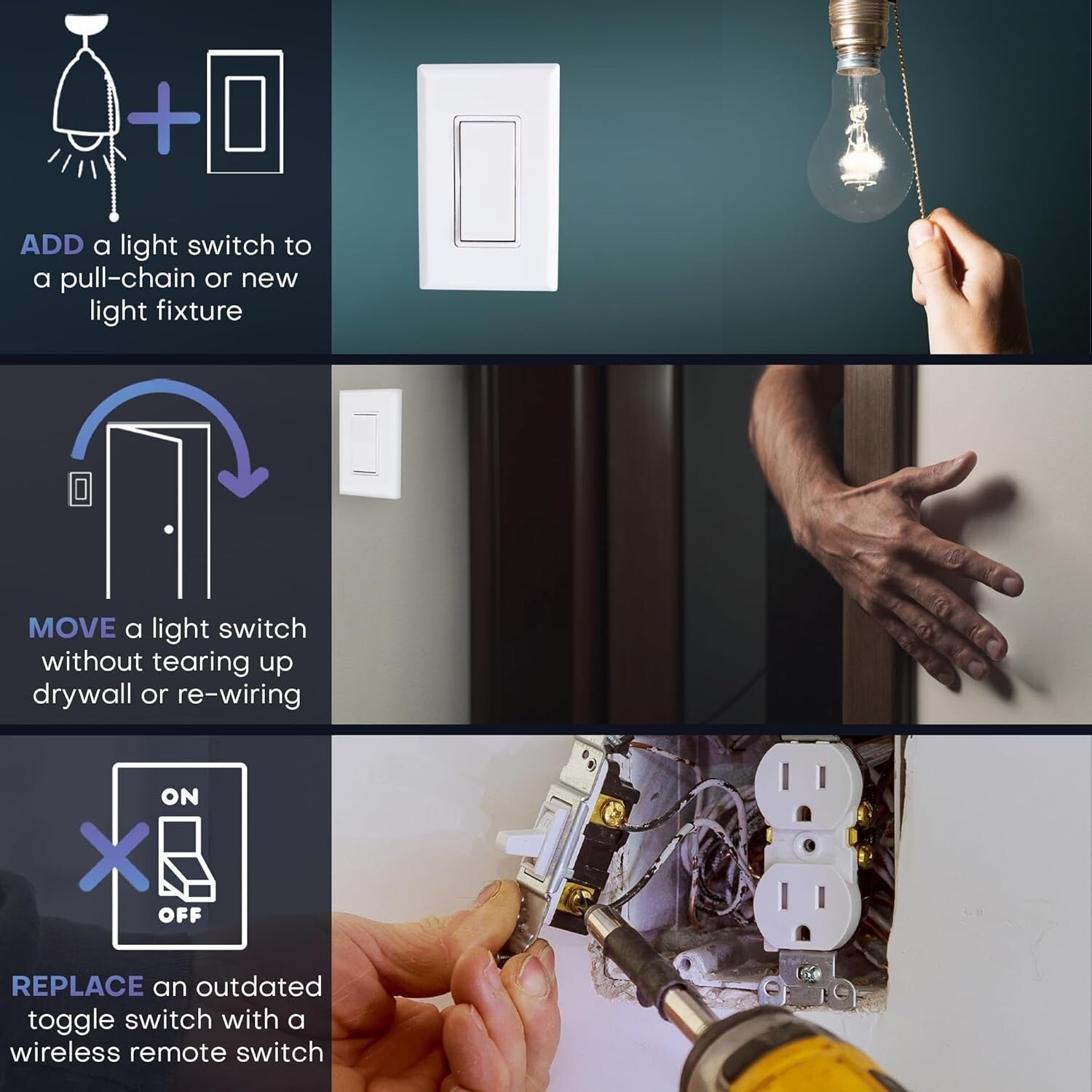 ADD a light switch to a pull-chain or new light fixture

MOVE a light switch without tearing up drywall or re-wiring

ON

OFF

REPLACE an outdated toggle switch with a wireless remote switch