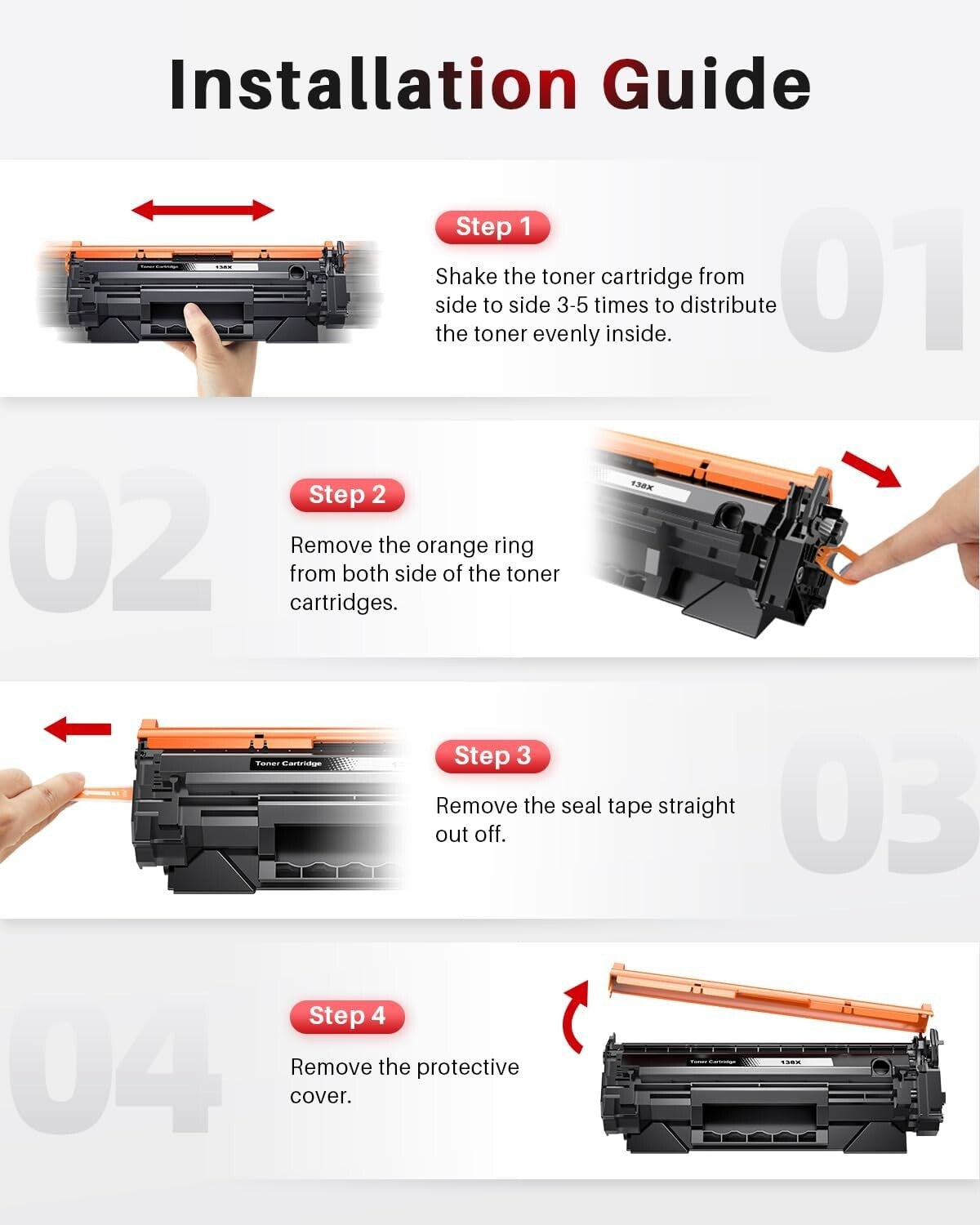 Installation Guide

Toner Cartridge 138X

Step 1

01

Shake the toner cartridge from side to side 3-5 times to distribute the toner evenly inside.

02

Step 2

Remove the orange ring from both side of the toner cartridges.

138X

Toner Cartridge

Step 3

03

Remove the seal tape straight out off.

04

Step 4

Remove the protective cover.

Toner Cartridge 138X