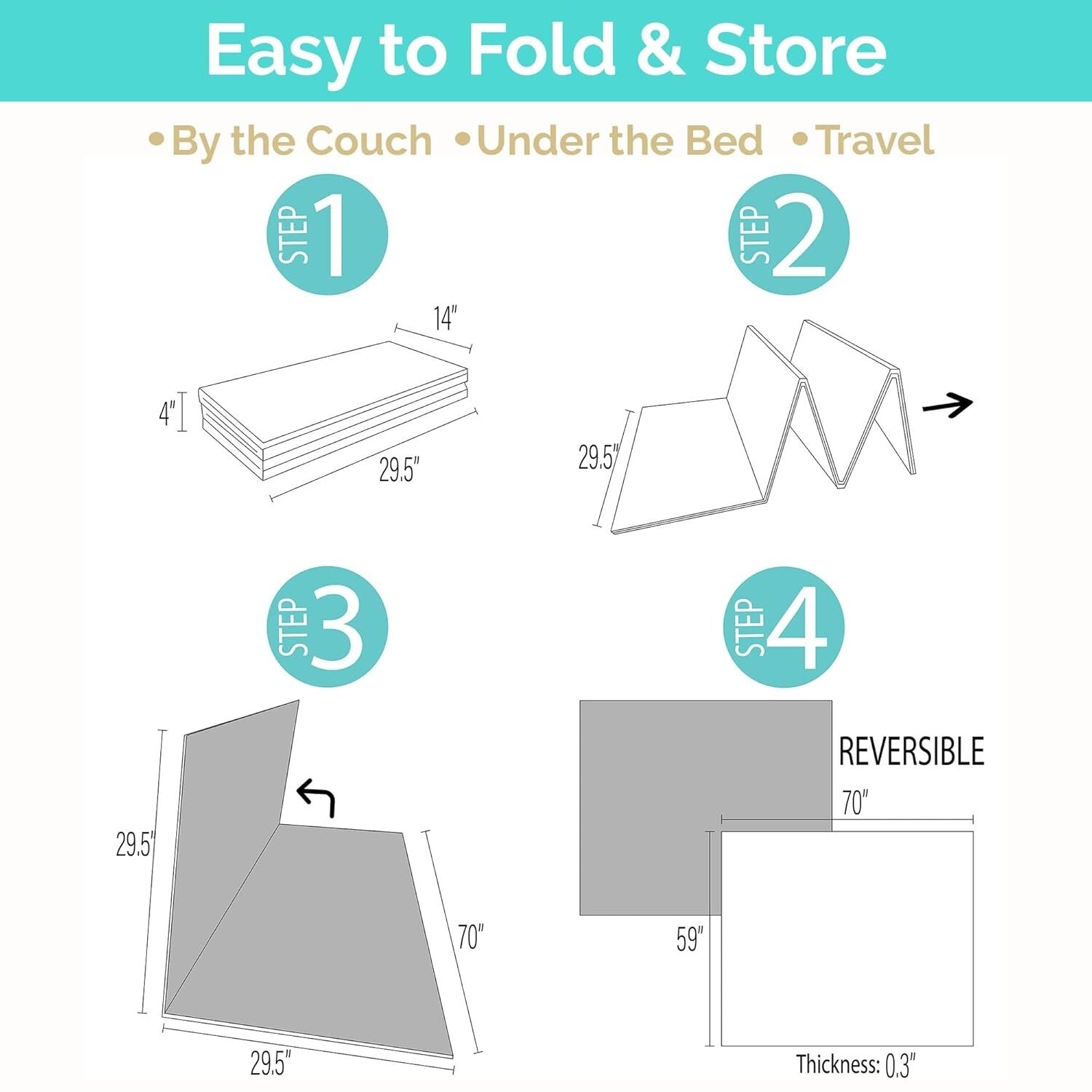 Easy to Fold & Store

• By the Couch • Under the Bed • Travel

STEP 1

14"
4"
29.5"

STEP 2

29.5"

STEP 3

29.5"
70"
29.5"

STEP 4

REVERSIBLE
70"
59"
Thickness: 0.3"