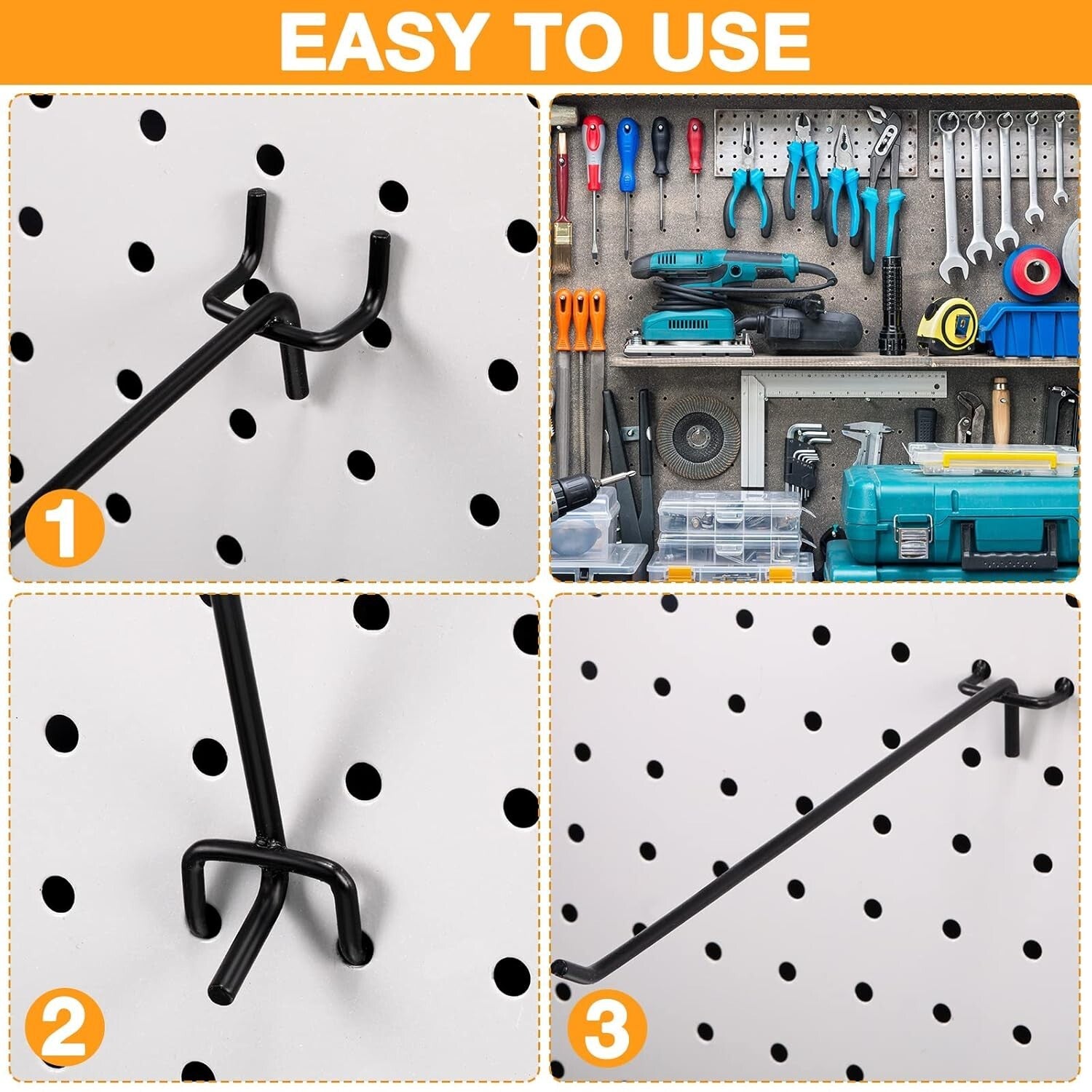 EASY TO USE

1

2

3