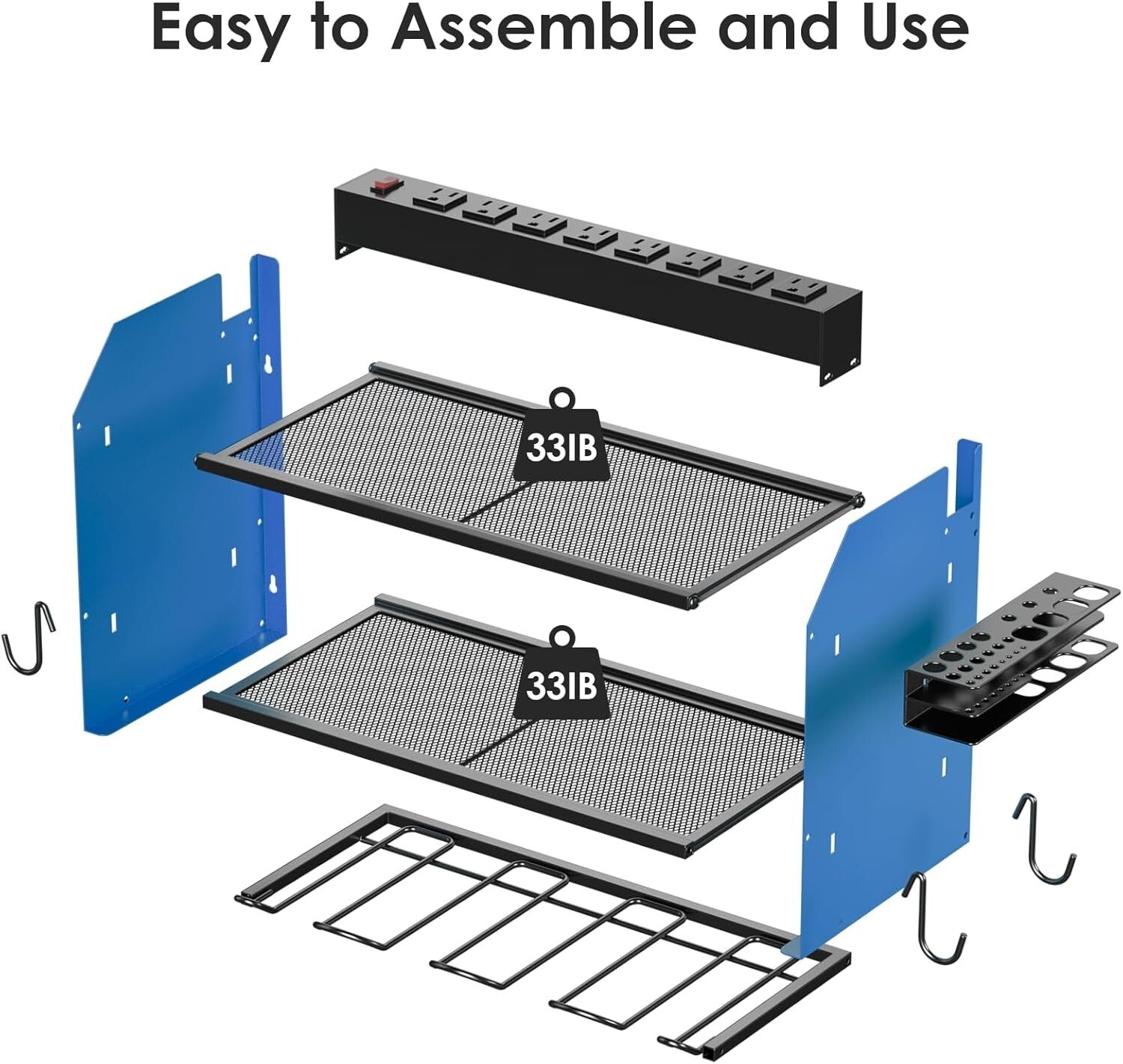 Easy to Assemble and Use

33IB

33IB