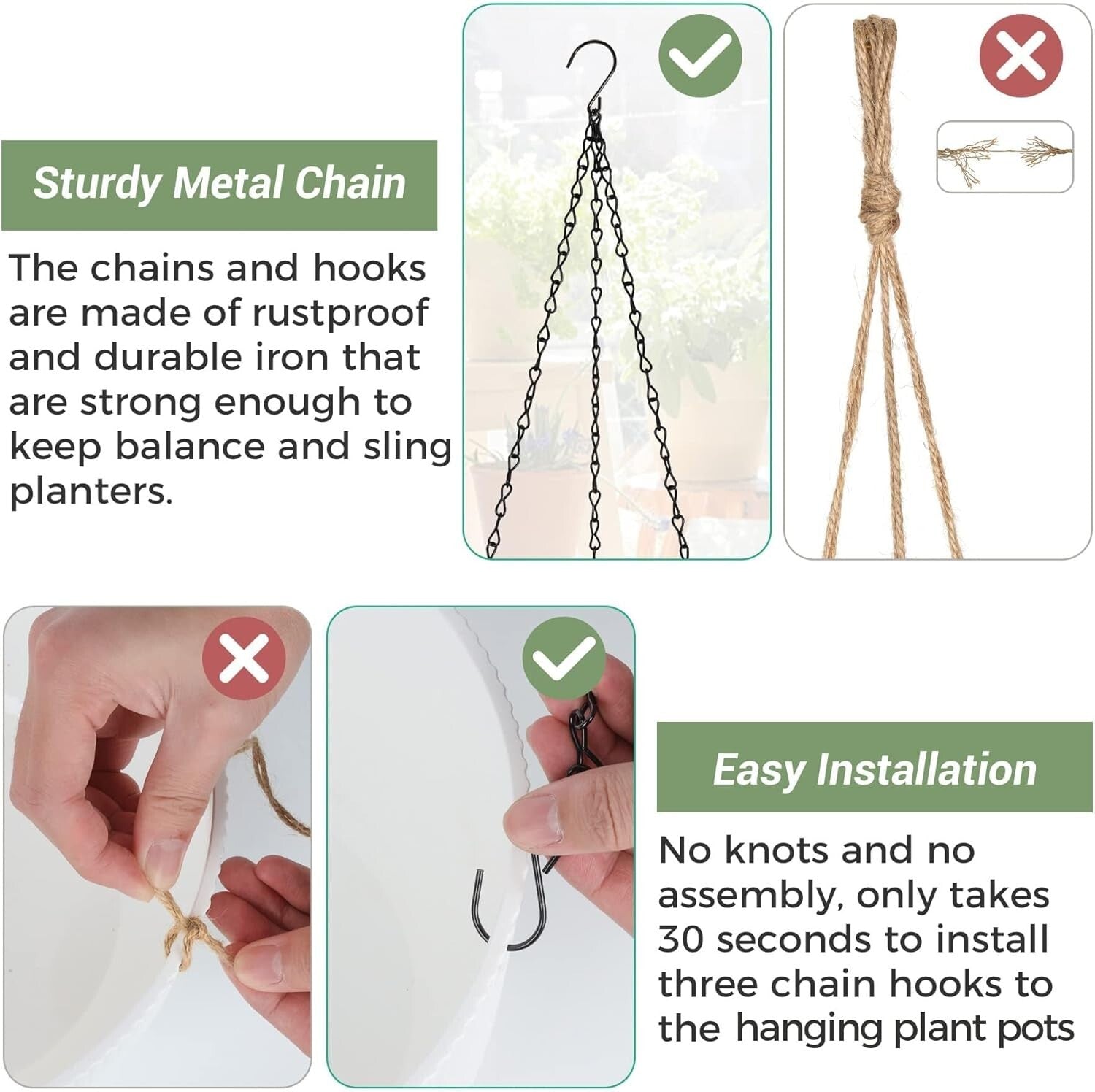 Sturdy Metal Chain

The chains and hooks are made of rustproof and durable iron that are strong enough to keep balance and sling planters.

Easy Installation

No knots and no assembly, only takes 30 seconds to install three chain hooks to the hanging plant pots