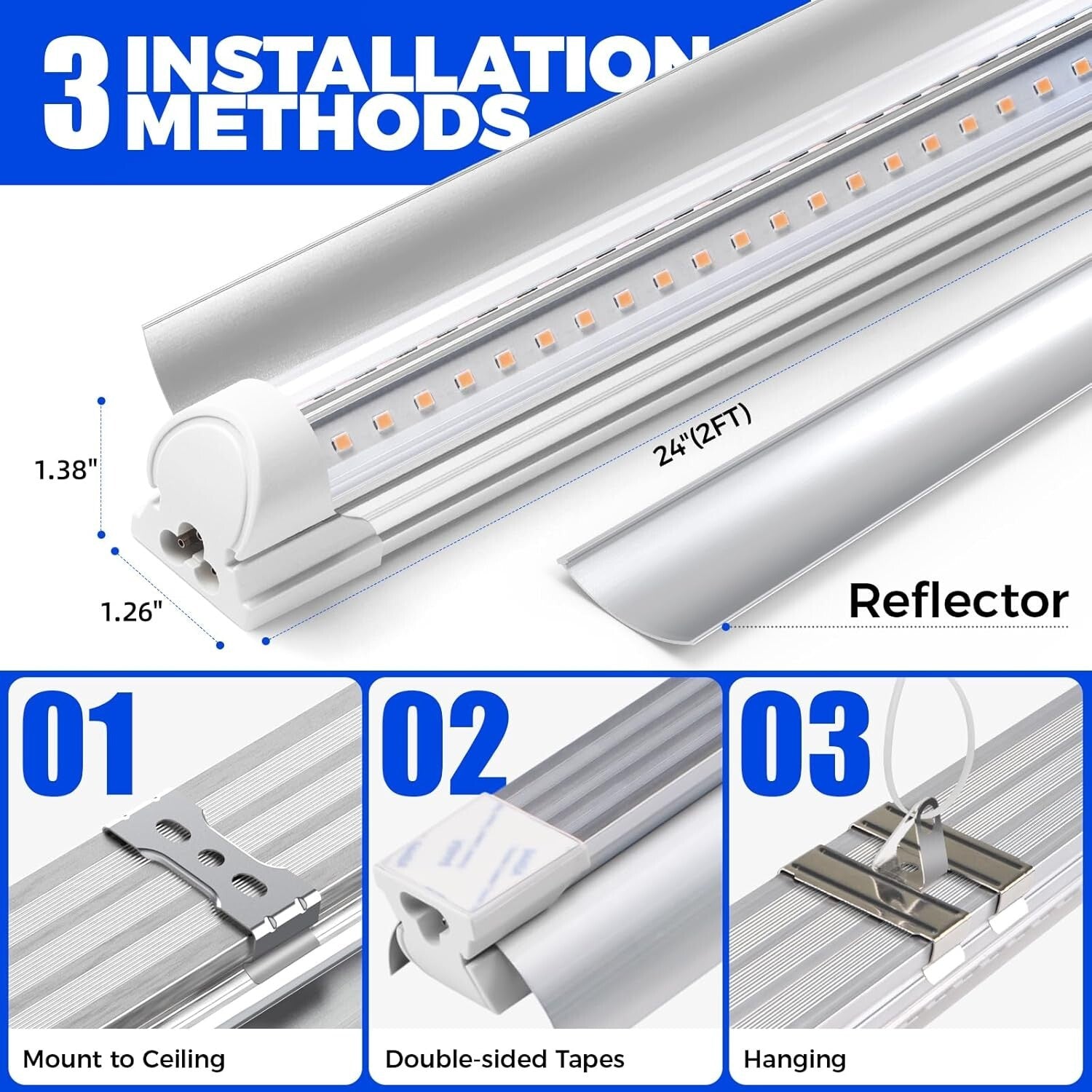 3 INSTALLATION METHODS

1.38"

1.26"

24"(2FT)

Reflector

01

Mount to Ceiling

02

Double-sided Tapes

03

Hanging