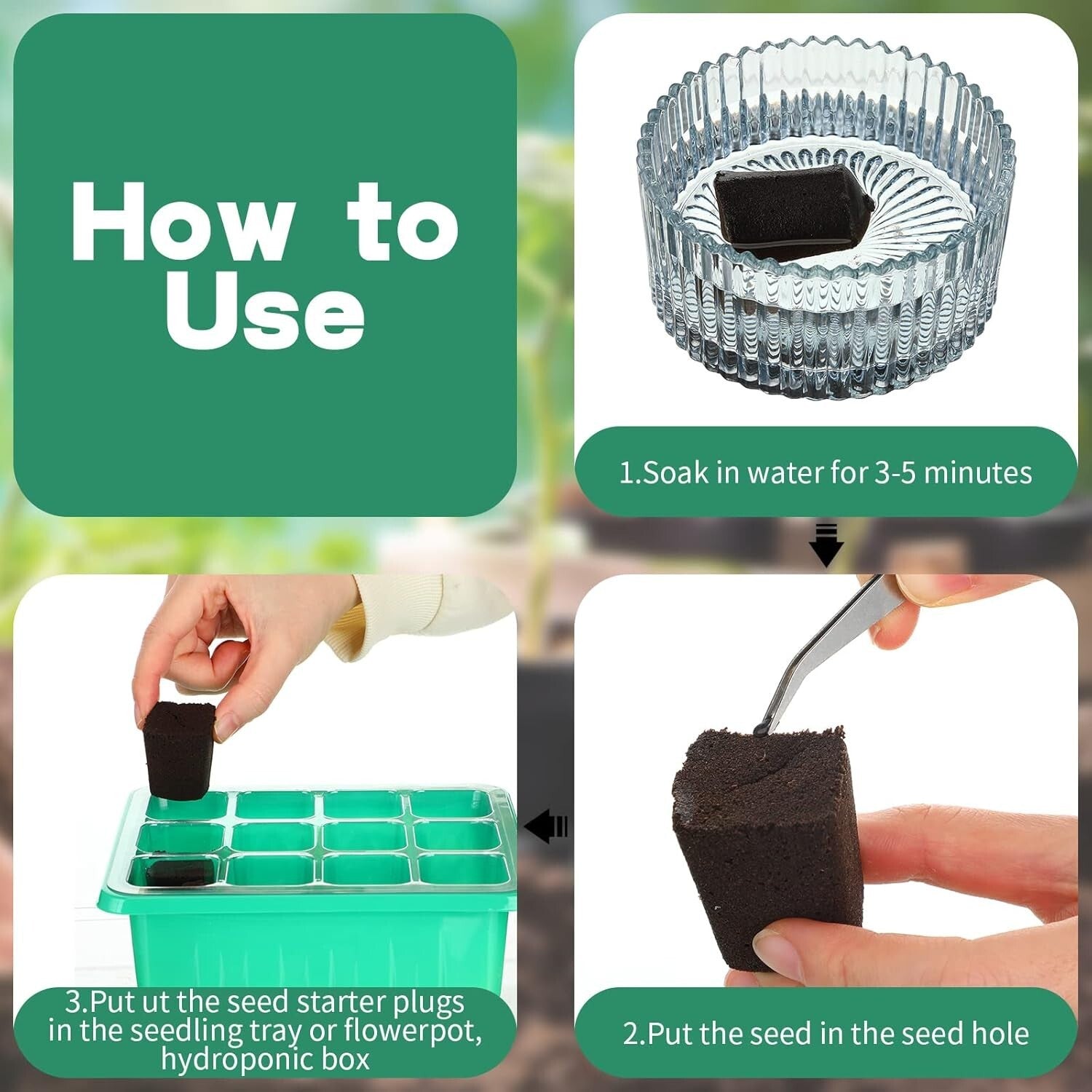 How to Use

1.Soak in water for 3-5 minutes

2.Put the seed in the seed hole

3.Put ut the seed starter plugs in the seedling tray or flowerpot, hydroponic box