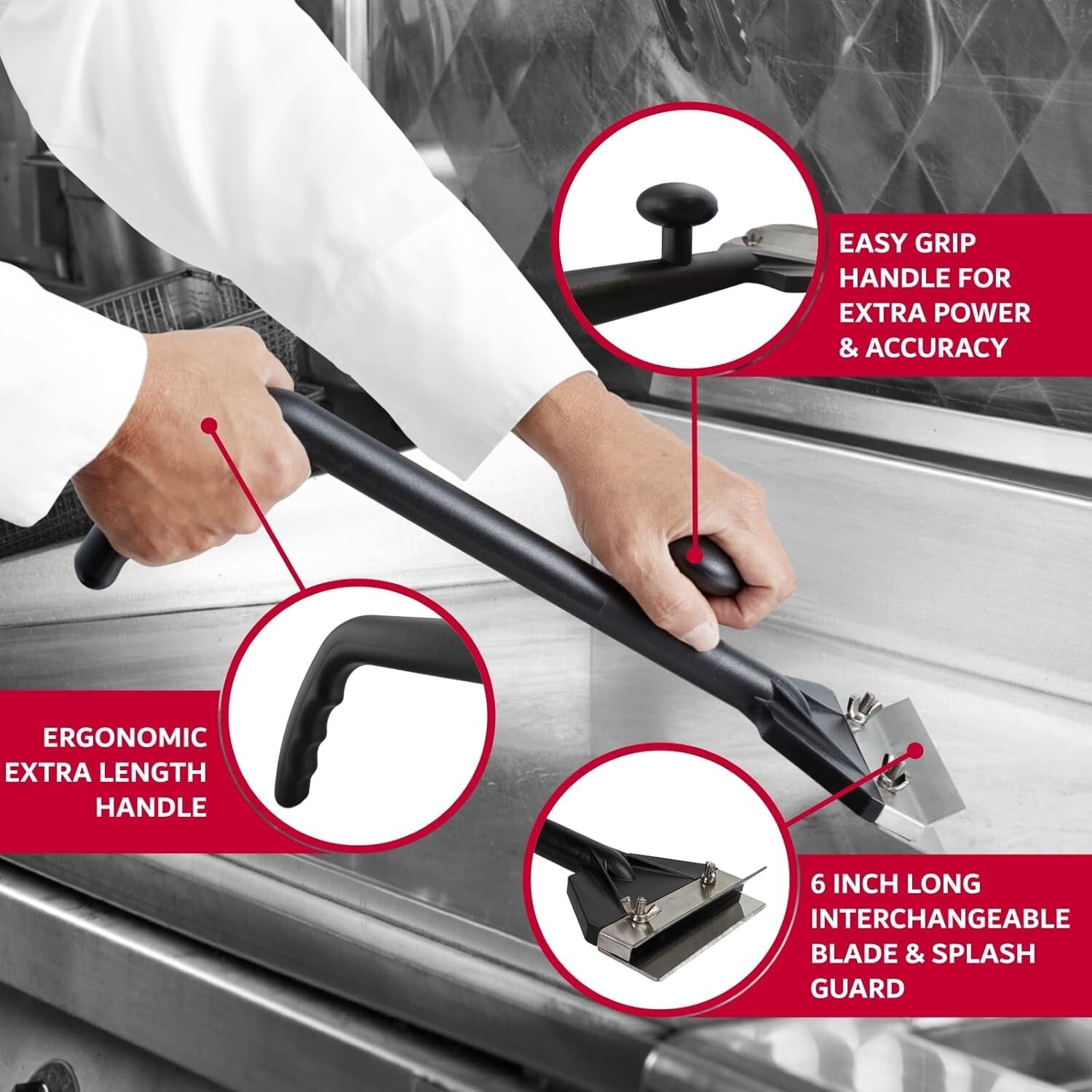 EASY GRIP HANDLE FOR EXTRA POWER & ACCURACY

ERGONOMIC EXTRA LENGTH HANDLE

6 INCH LONG INTERCHANGEABLE BLADE & SPLASH GUARD