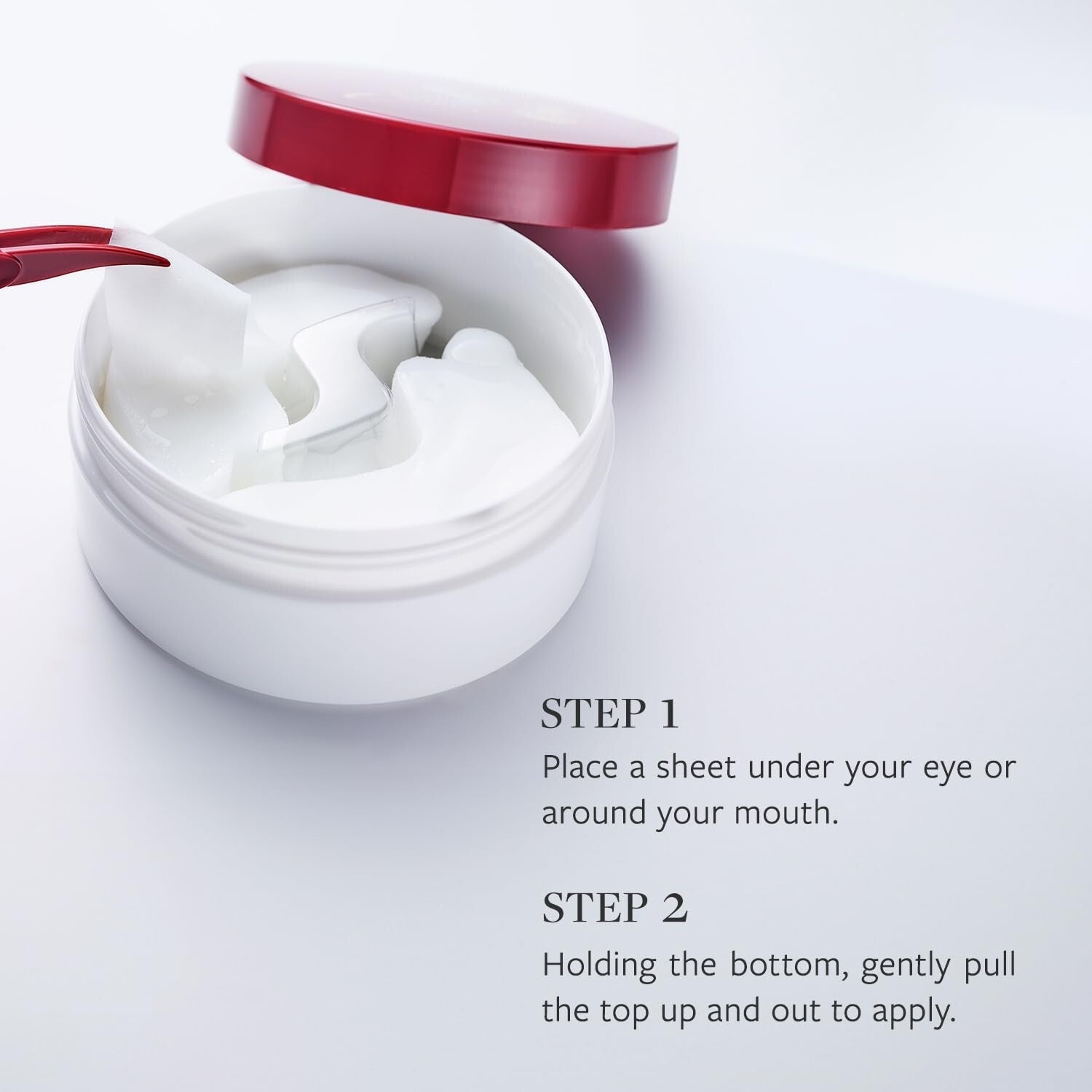 STEP 1
Place a sheet under your eye or around your mouth.

STEP 2
Holding the bottom, gently pull the top up and out to apply.