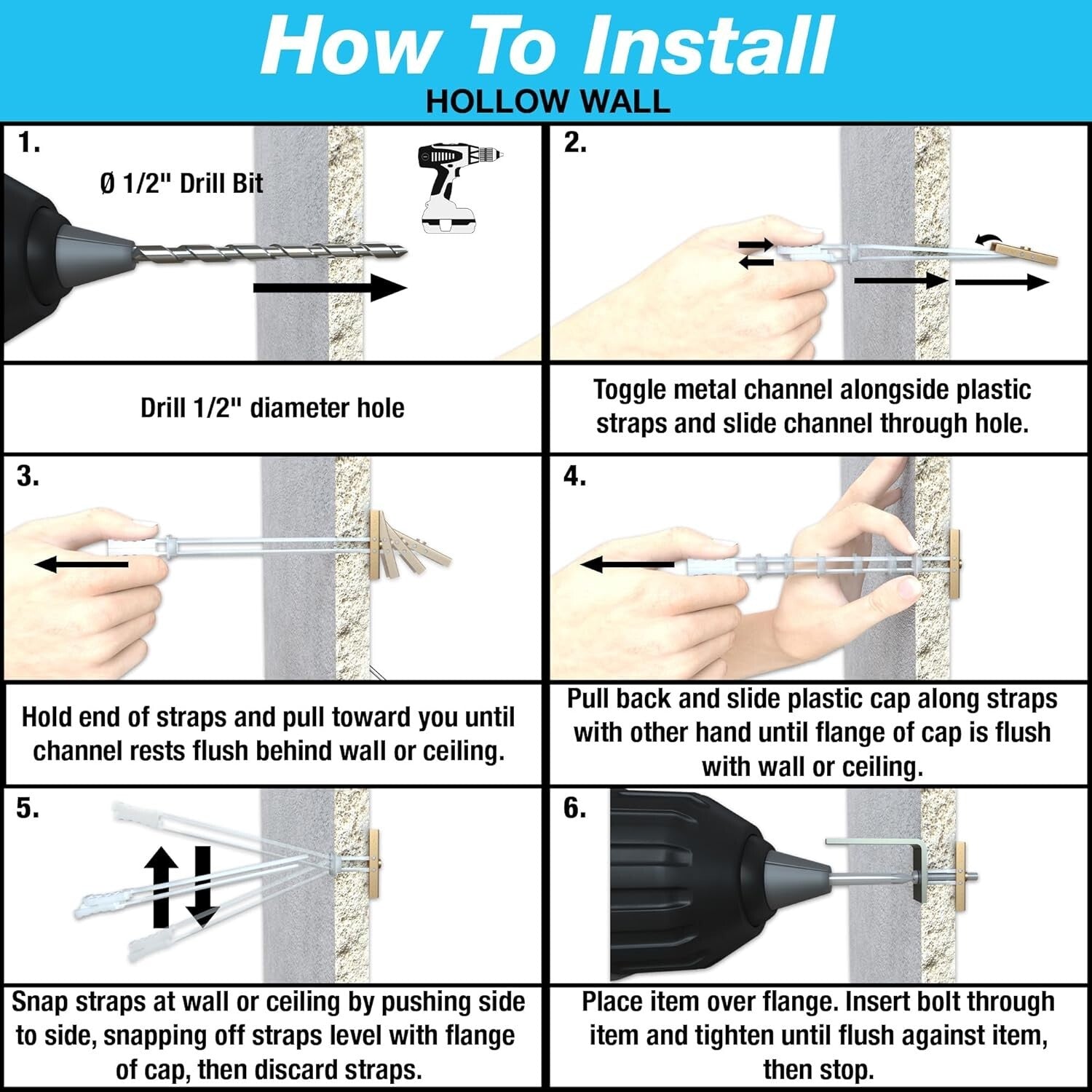 How To Install
HOLLOW WALL

1.

Ø 1/2" Drill Bit

Drill 1/2" diameter hole

2.

Toggle metal channel alongside plastic straps and slide channel through hole.

3.

Hold end of straps and pull toward you until channel rests flush behind wall or ceiling.

4.

Pull back and slide plastic cap along straps with other hand until flange of cap is flush with wall or ceiling.

5.

Snap straps at wall or ceiling by pushing side to side, snapping off straps level with flange of cap, then discard straps.

6.

Place item over flange. Insert bolt through item and tighten until flush against item, then stop.