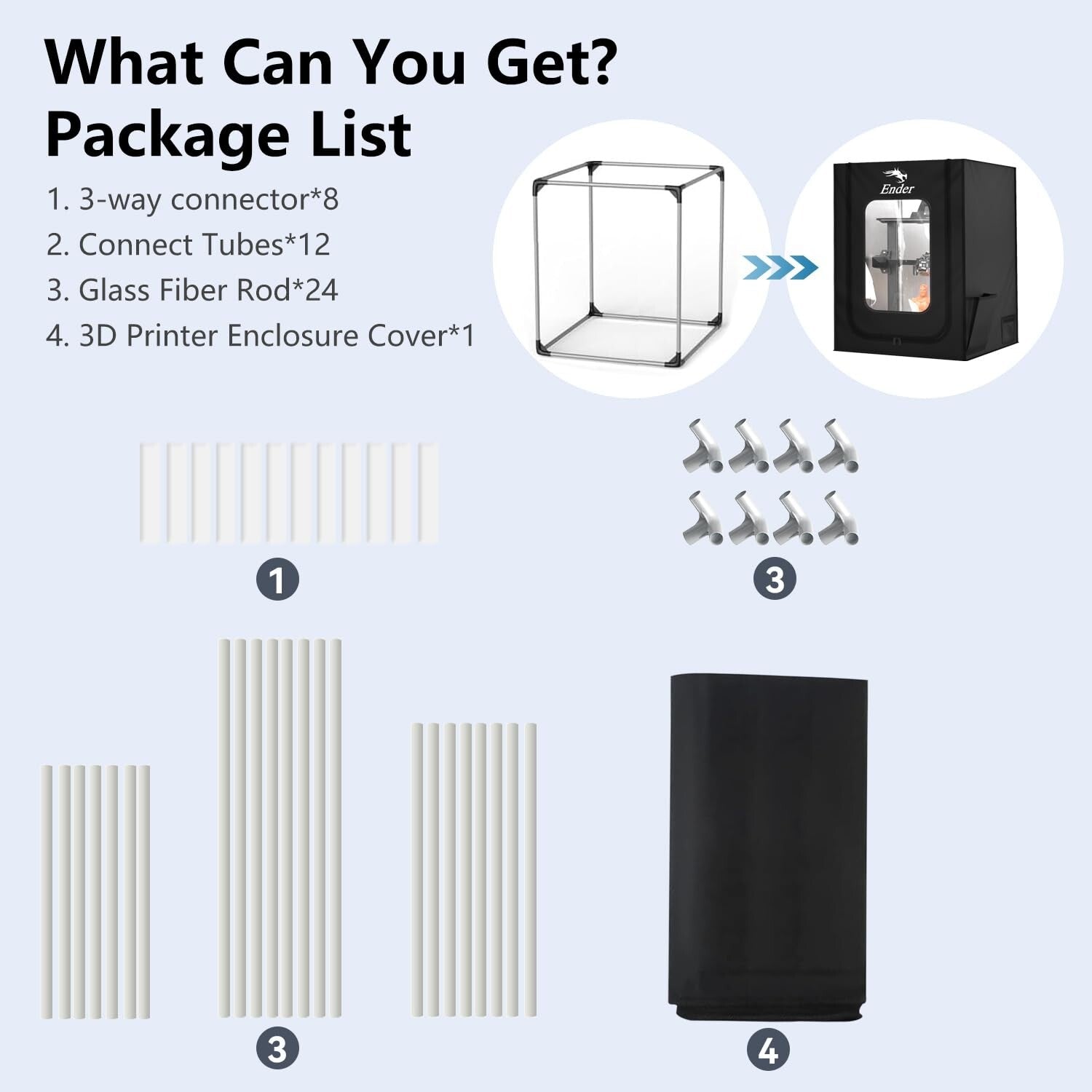 What Can You Get?
Package List

1. 3-way connector*8
2. Connect Tubes*12
3. Glass Fiber Rod*24
4. 3D Printer Enclosure Cover*1

Ender

1

3

3

4