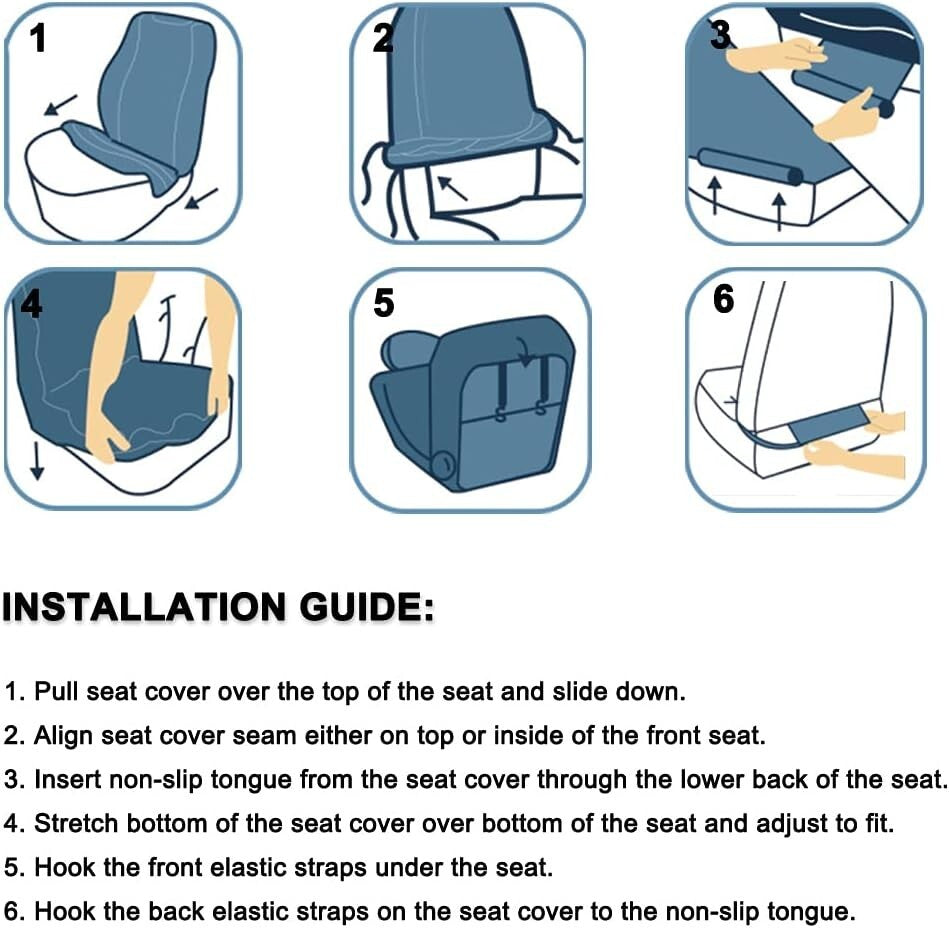 1

2

3

4

5

6

INSTALLATION GUIDE:

1. Pull seat cover over the top of the seat and slide down.

2. Align seat cover seam either on top or inside of the front seat.

3. Insert non-slip tongue from the seat cover through the lower back of the seat.

4. Stretch bottom of the seat cover over bottom of the seat and adjust to fit.

5. Hook the front elastic straps under the seat.

6. Hook the back elastic straps on the seat cover to the non-slip tongue.