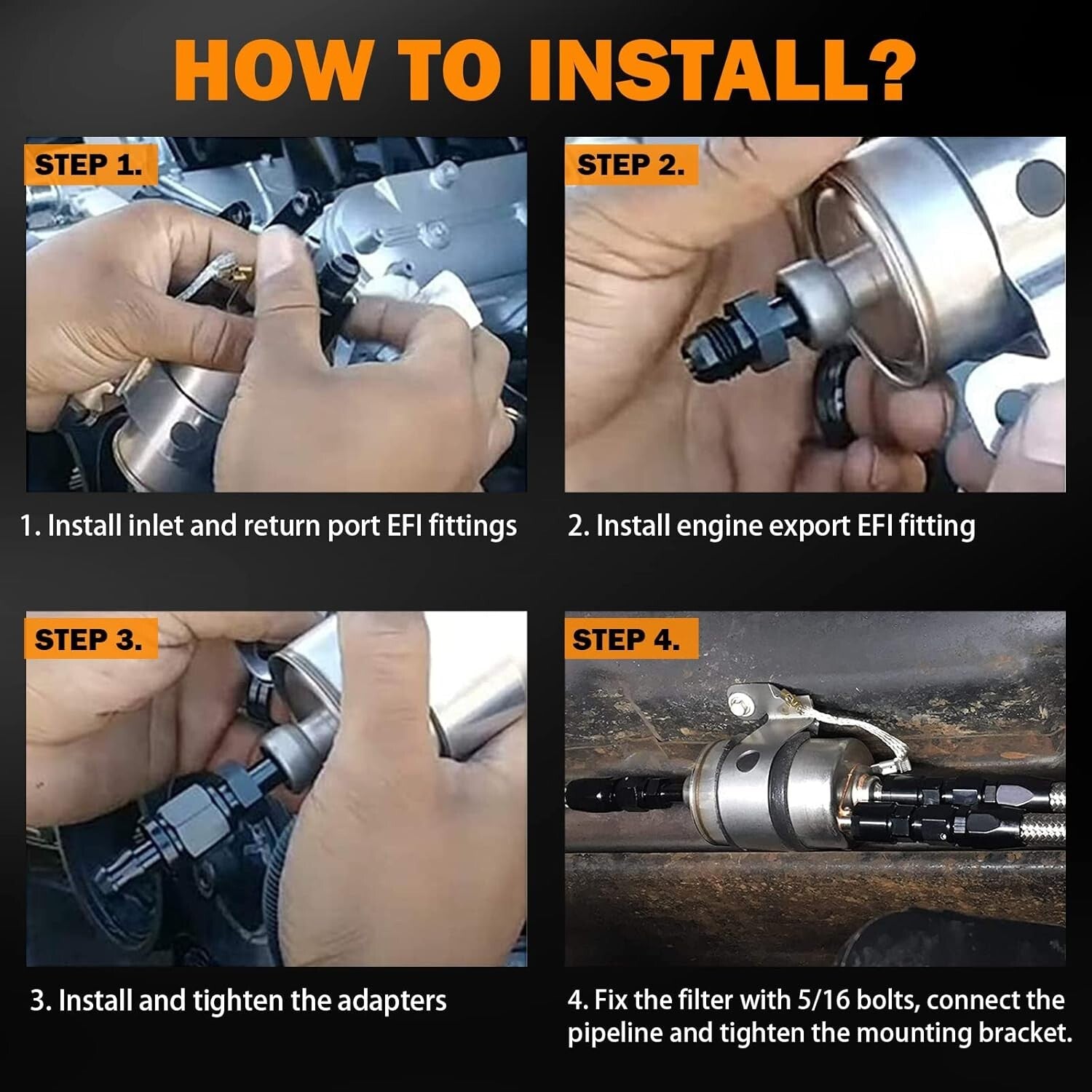 HOW TO INSTALL?

STEP 1.

1. Install inlet and return port EFI fittings

STEP 2.

2. Install engine export EFI fitting

STEP 3.

3. Install and tighten the adapters

STEP 4.

4. Fix the filter with 5/16 bolts, connect the pipeline and tighten the mounting bracket.