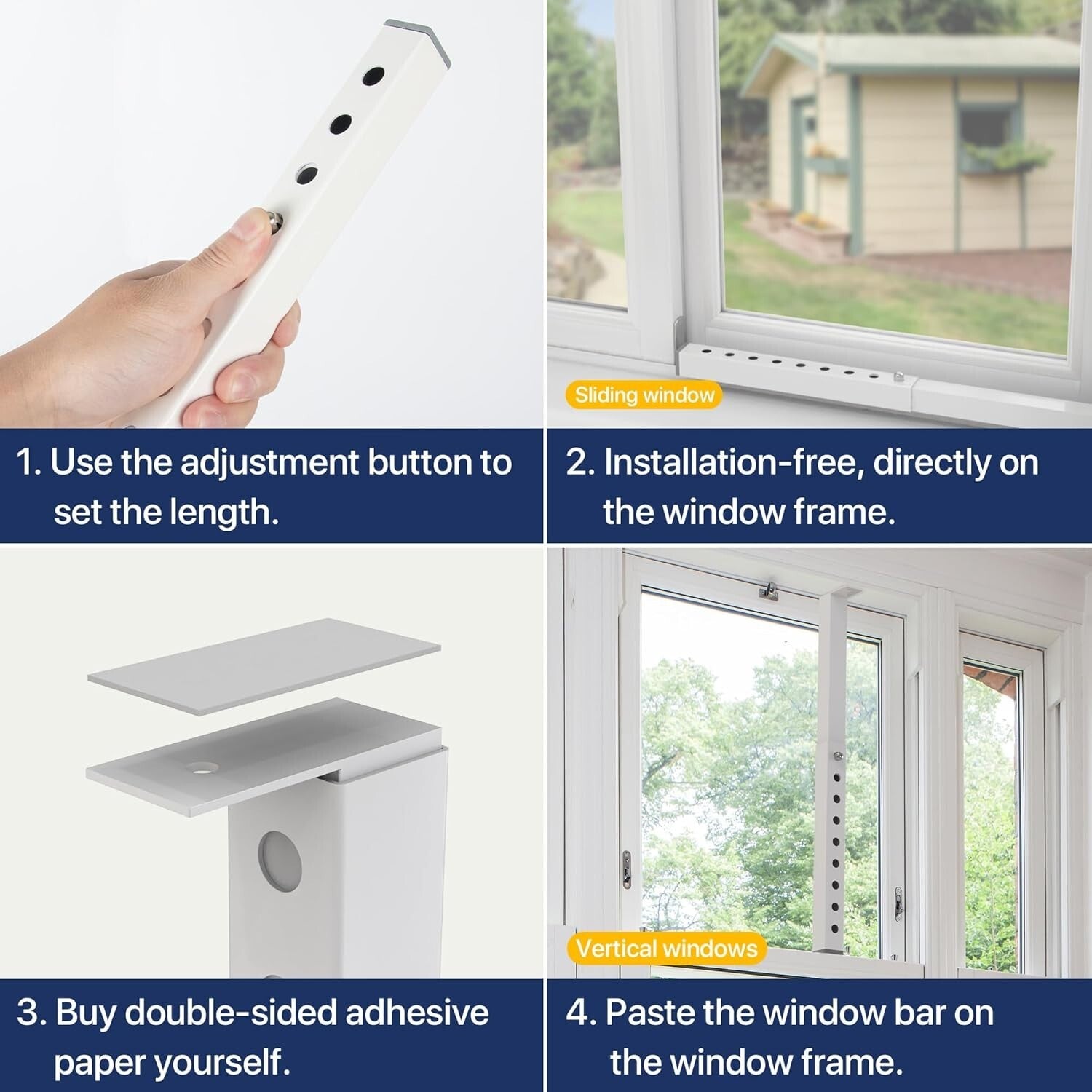 1. Use the adjustment button to set the length.

Sliding window

2. Installation-free, directly on the window frame.

3. Buy double-sided adhesive paper yourself.

Vertical windows

4. Paste the window bar on the window frame.