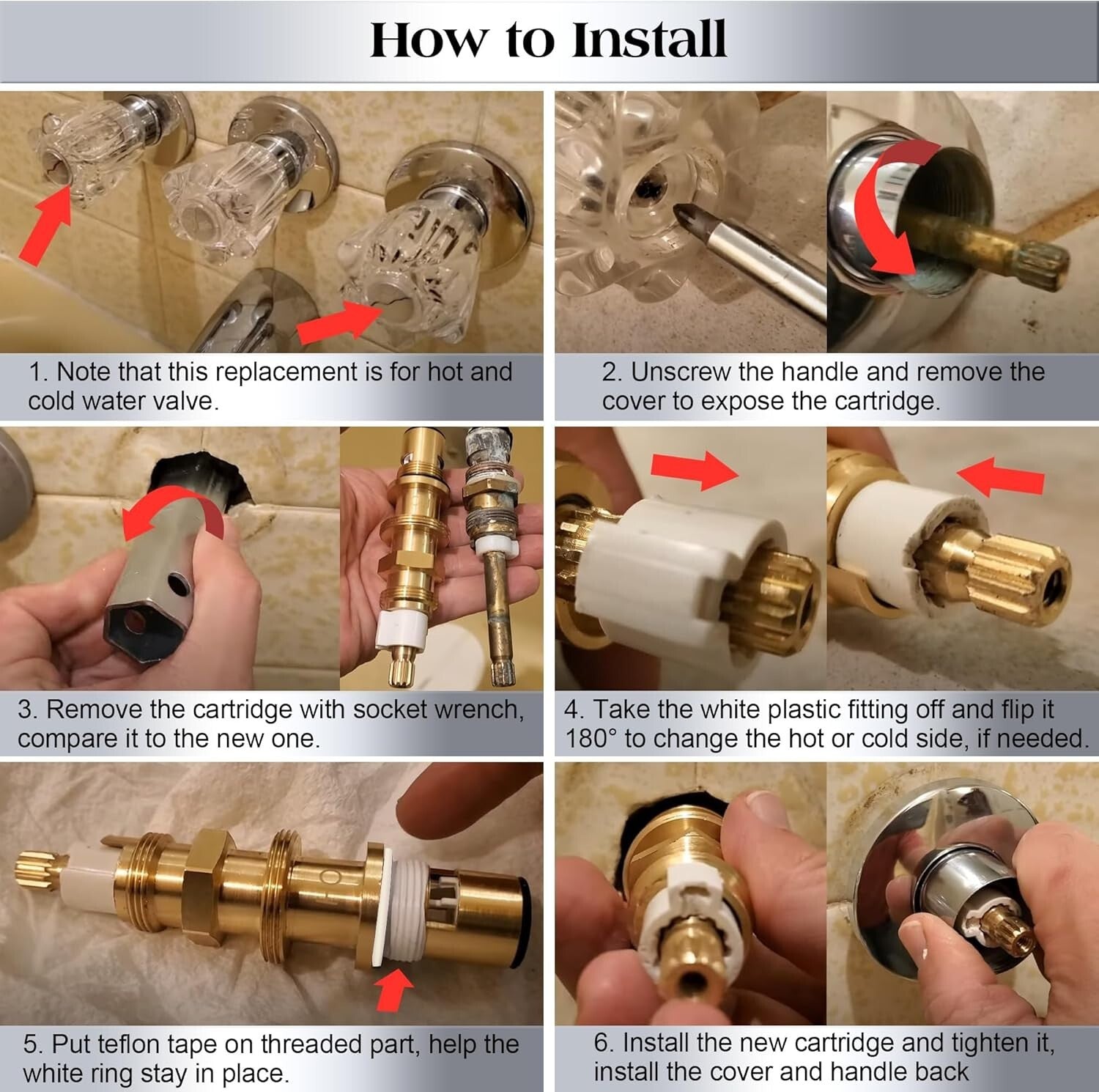 How to Install

1. Note that this replacement is for hot and cold water valve.

2. Unscrew the handle and remove the cover to expose the cartridge.

3. Remove the cartridge with socket wrench, compare it to the new one.

4. Take the white plastic fitting off and flip it 180° to change the hot or cold side, if needed.

5. Put teflon tape on threaded part, help the white ring stay in place.

6. Install the new cartridge and tighten it, install the cover and handle back