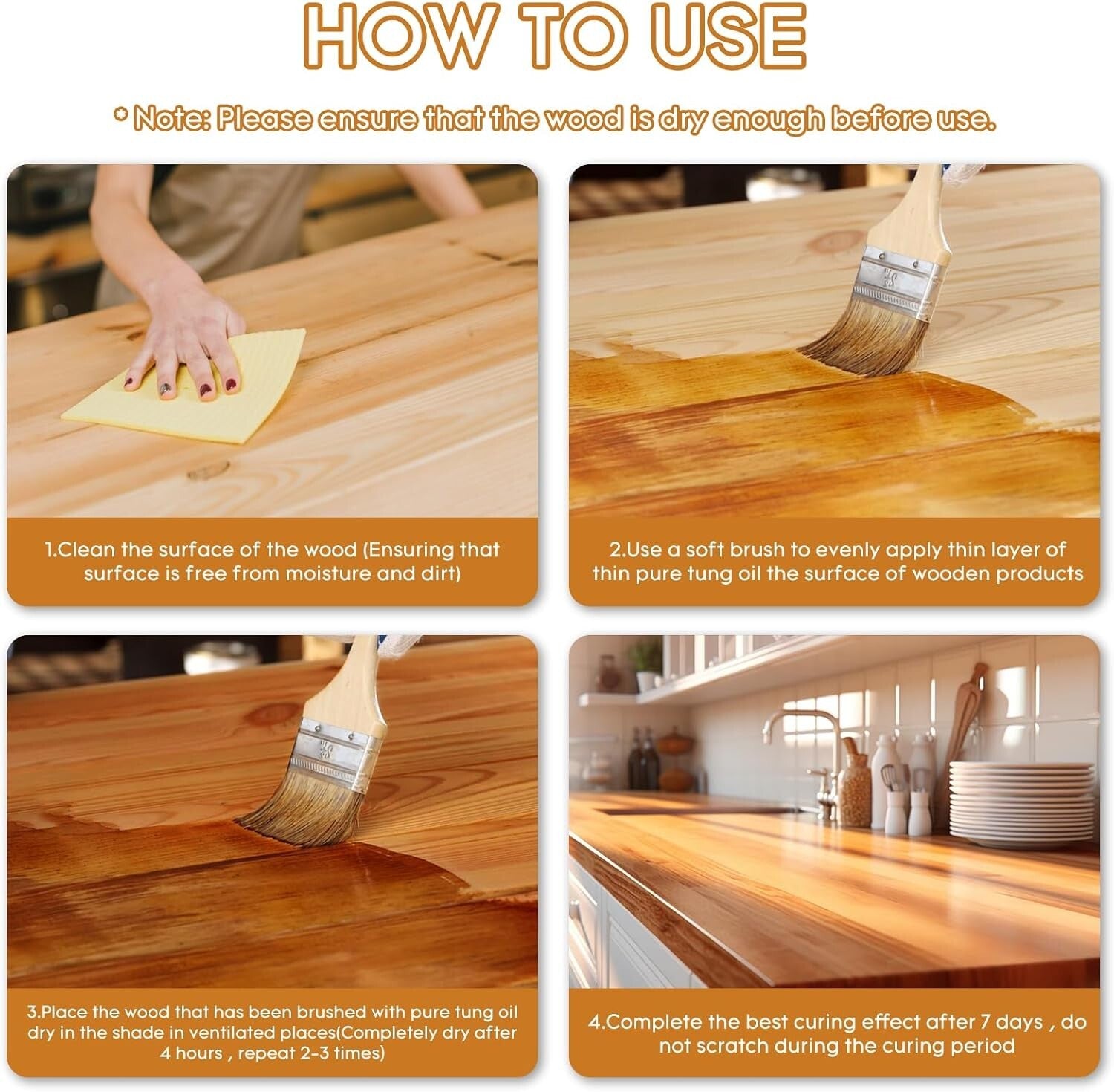 HOW TO USE

* Note: Please ensure that the wood is dry enough before use.

1.Clean the surface of the wood (Ensuring that surface is free from moisture and dirt)

2.Use a soft brush to evenly apply thin layer of thin pure tung oil the surface of wooden products

3.Place the wood that has been brushed with pure tung oil dry in the shade in ventilated places(Completely dry after 4 hours , repeat 2-3 times)

4.Complete the best curing effect after 7 days , do not scratch during the curing period