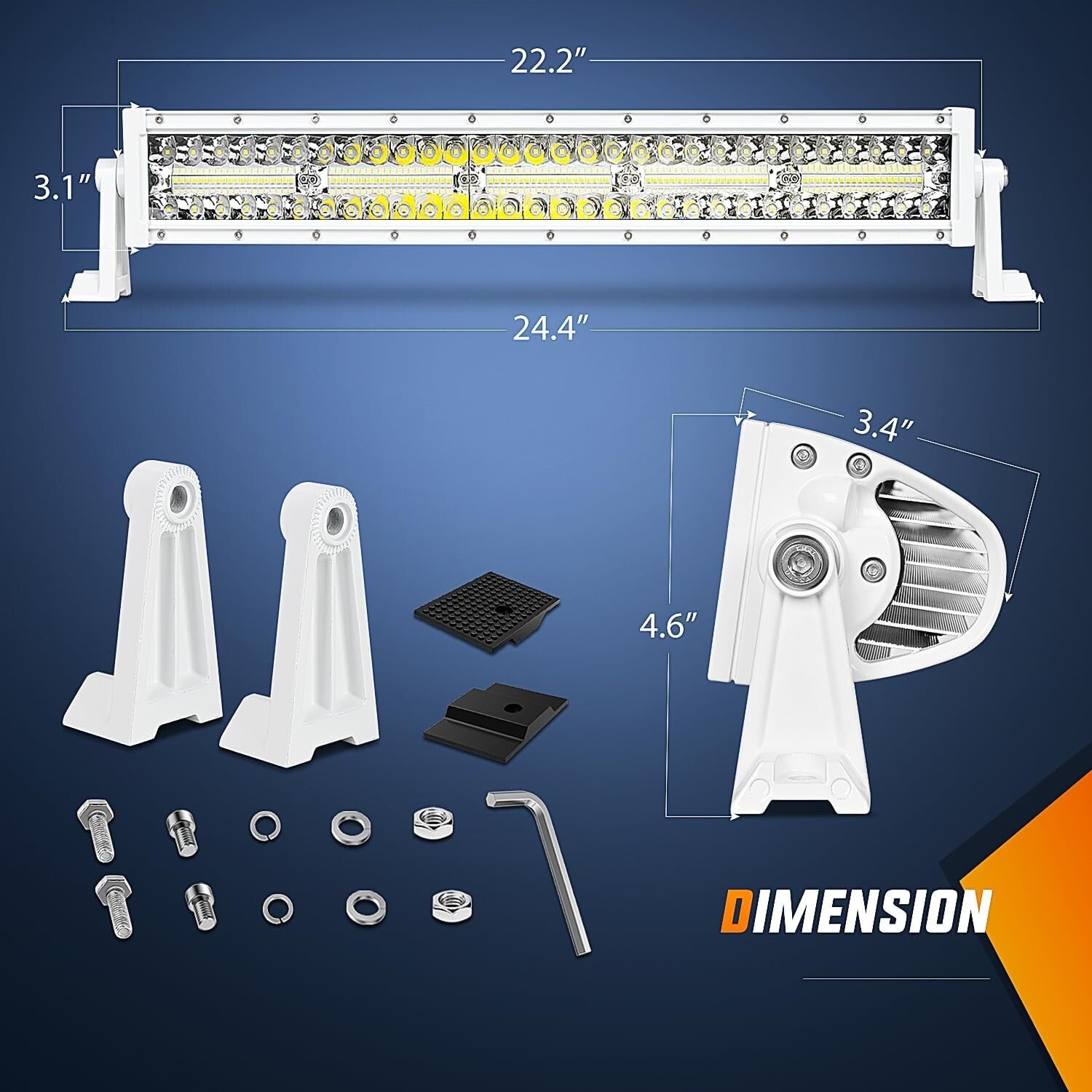 22.2”

3.1”

24.4”

3.4”

4.6”

DIMENSION