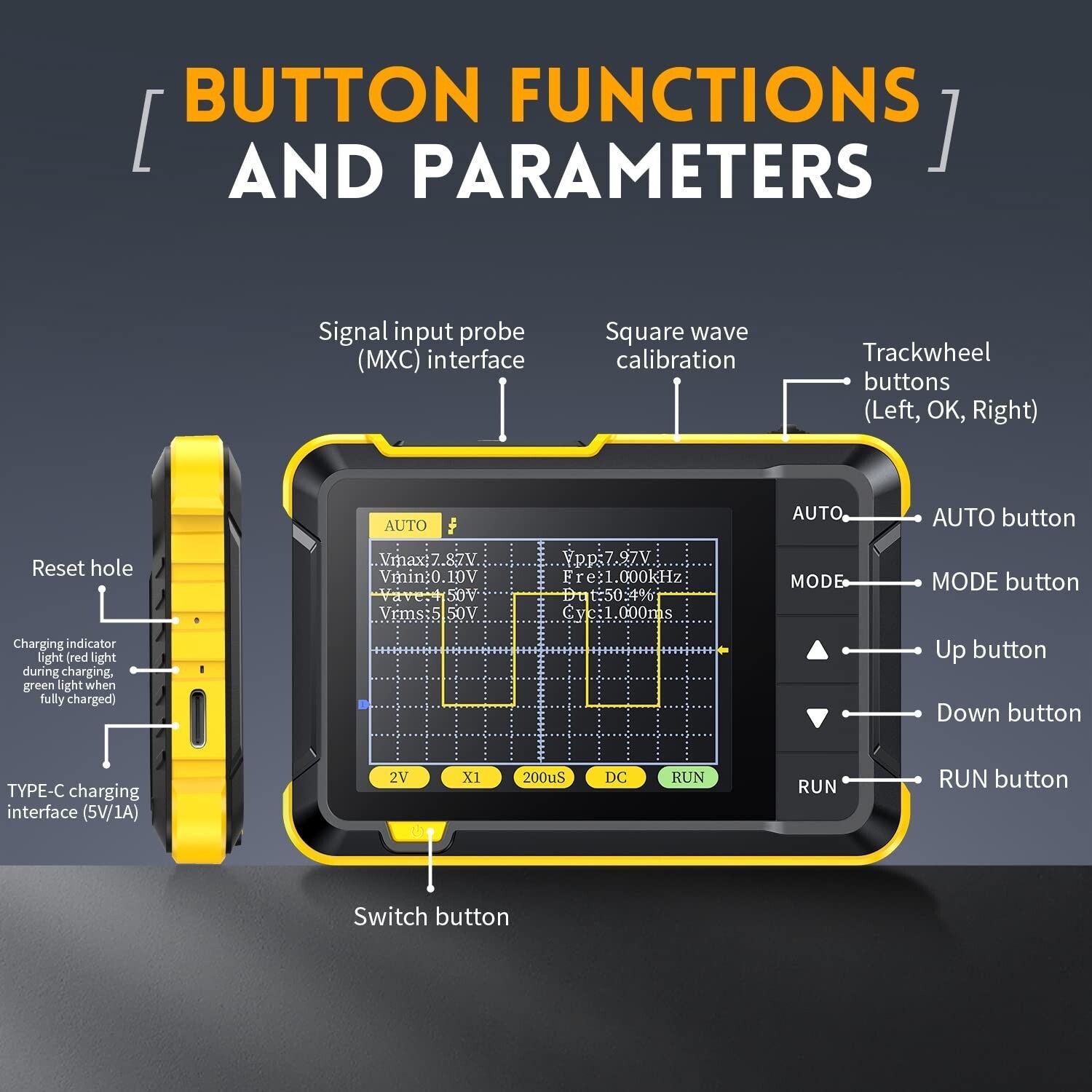 [ BUTTON FUNCTIONS AND PARAMETERS ]

Signal input probe (MXC) interface

Square wave calibration

Trackwheel buttons (Left, OK, Right)

Reset hole

Charging indicator light (red light during charging, green light when fully charged)

TYPE-C charging interface (5V/1A)

AUTO

Vmax:7.87V
Vmin:0.10V
Vave:4.50V
Vrms:5.50V
Vpp:7.97V
Fre:1.000kHz
Dut:50.4%
Cyc:1.000ms

2V X1 200uS DC RUN

AUTO
MODE
RUN

AUTO button
MODE button
Up button
Down button
RUN button

Switch button