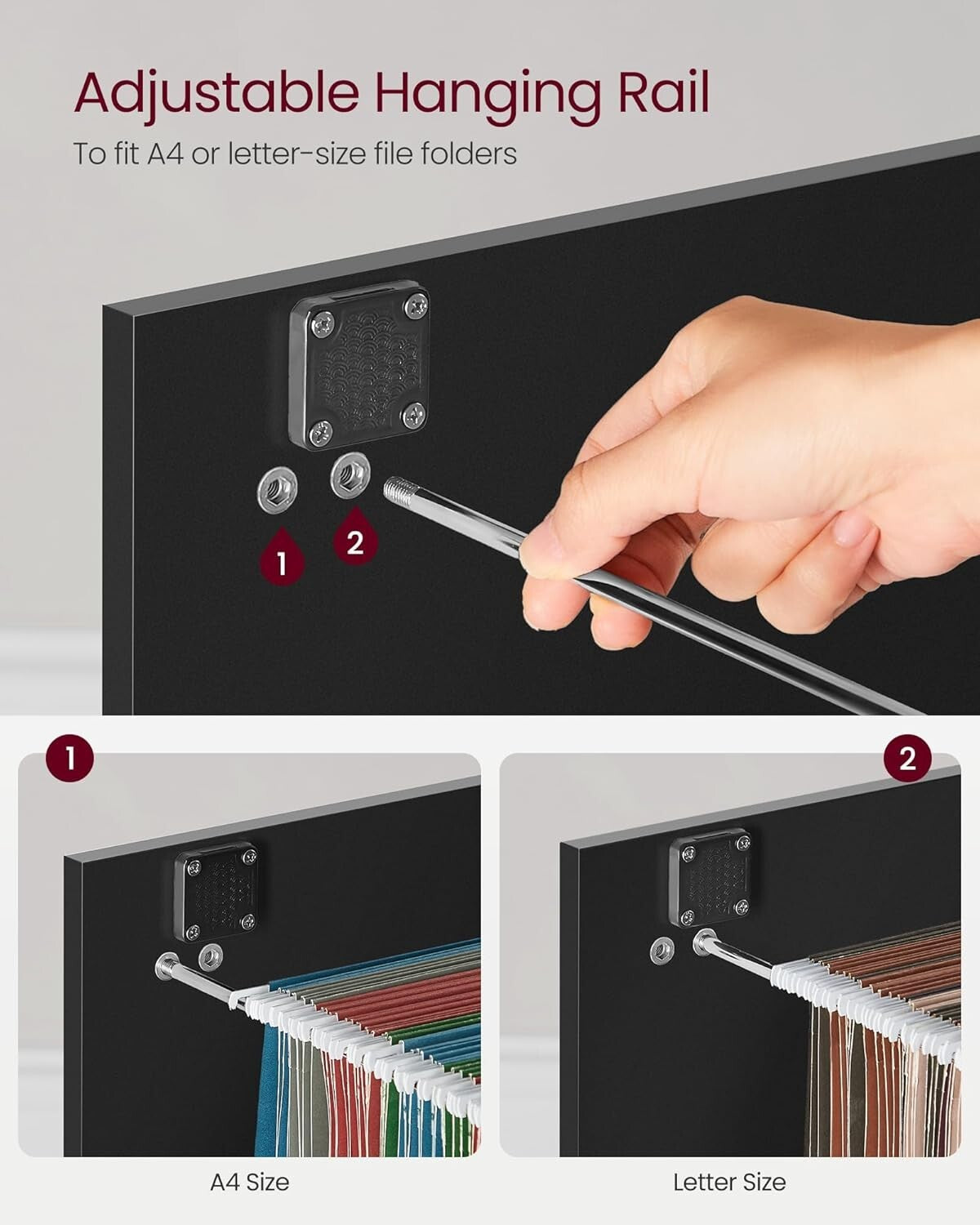 Adjustable Hanging Rail

To fit A4 or letter-size file folders

1

2

1

2

A4 Size

Letter Size