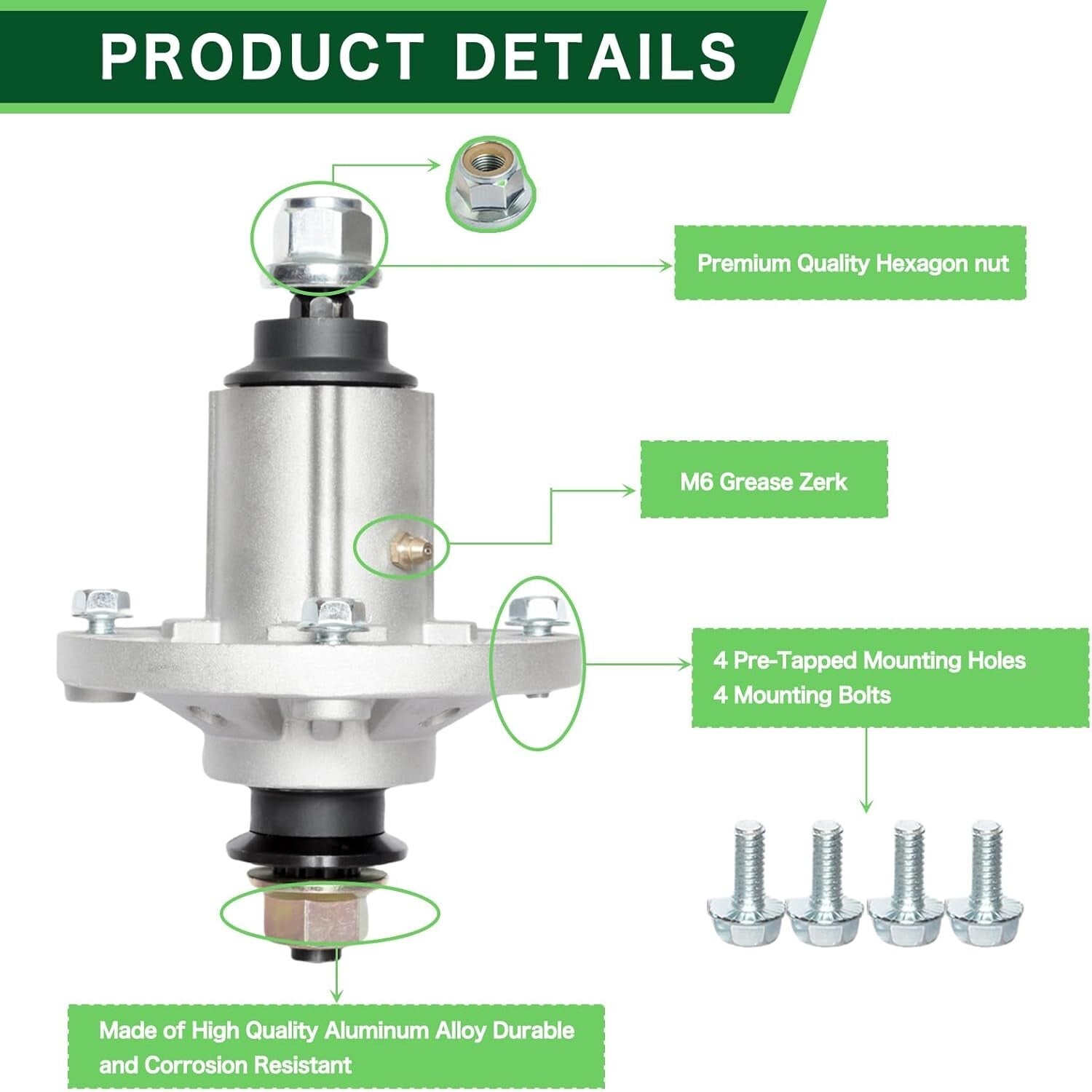 PRODUCT DETAILS

Premium Quality Hexagon nut

M6 Grease Zerk

4 Pre-Tapped Mounting Holes
4 Mounting Bolts

Made of High Quality Aluminum Alloy Durable and Corrosion Resistant