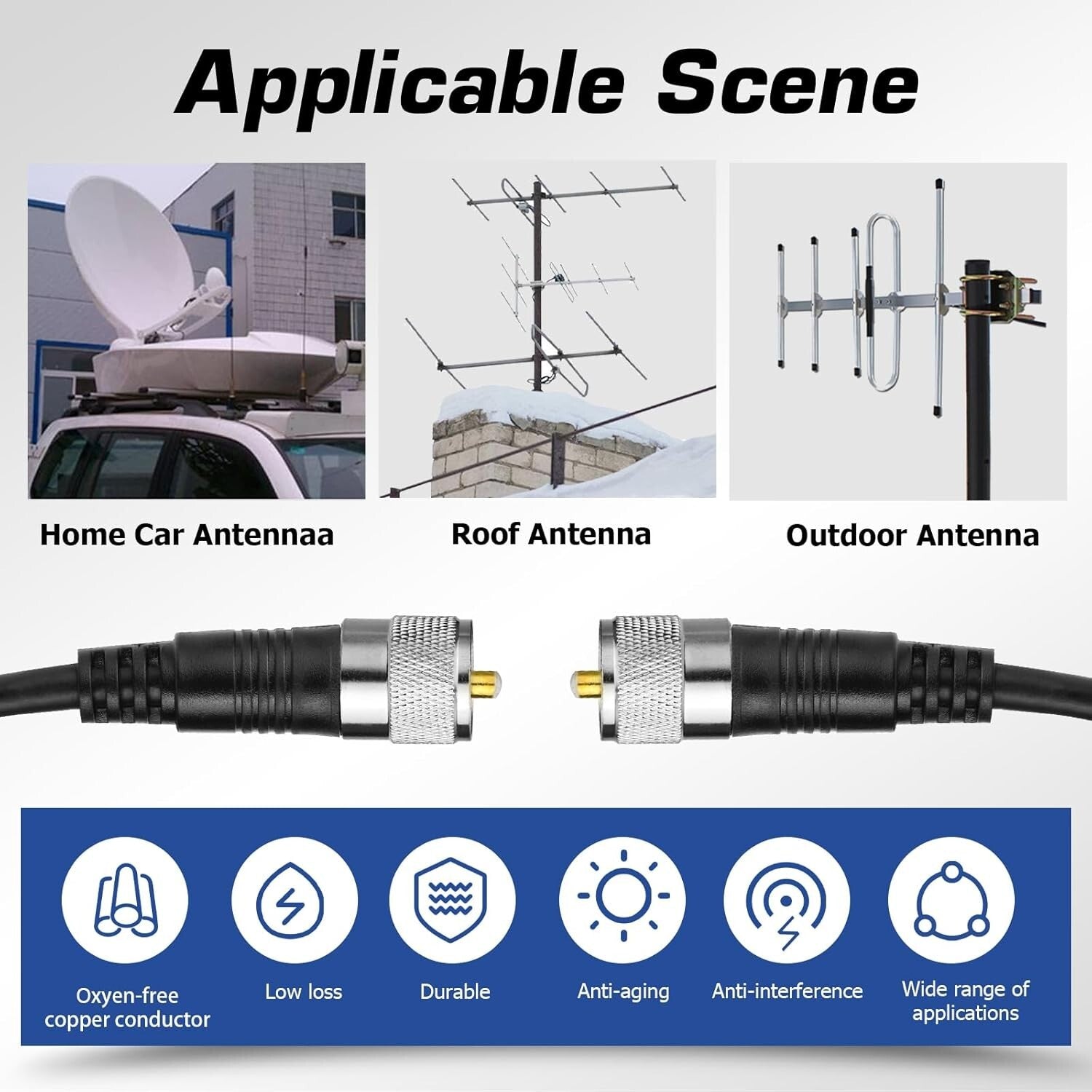 Applicable Scene

Home Car Antennaa

Roof Antenna

Outdoor Antenna

Oxyen-free copper conductor

Low loss

Durable

Anti-aging

Anti-interference

Wide range of applications