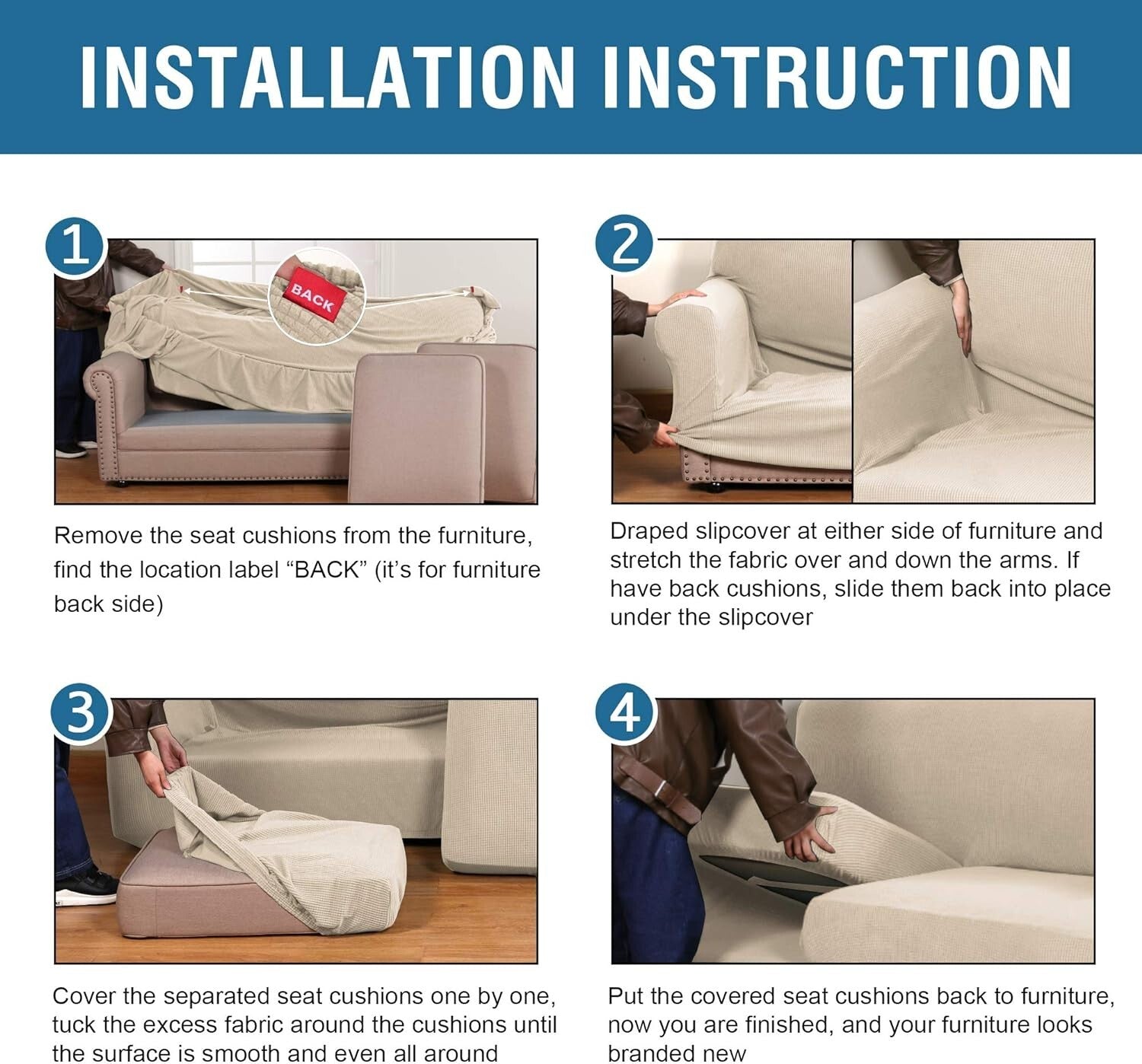 INSTALLATION INSTRUCTION

1

BACK

Remove the seat cushions from the furniture, find the location label “BACK” (it’s for furniture back side)

2

Draped slipcover at either side of furniture and stretch the fabric over and down the arms. If have back cushions, slide them back into place under the slipcover

3

Cover the separated seat cushions one by one, tuck the excess fabric around the cushions until the surface is smooth and even all around

4

Put the covered seat cushions back to furniture, now you are finished, and your furniture looks branded new