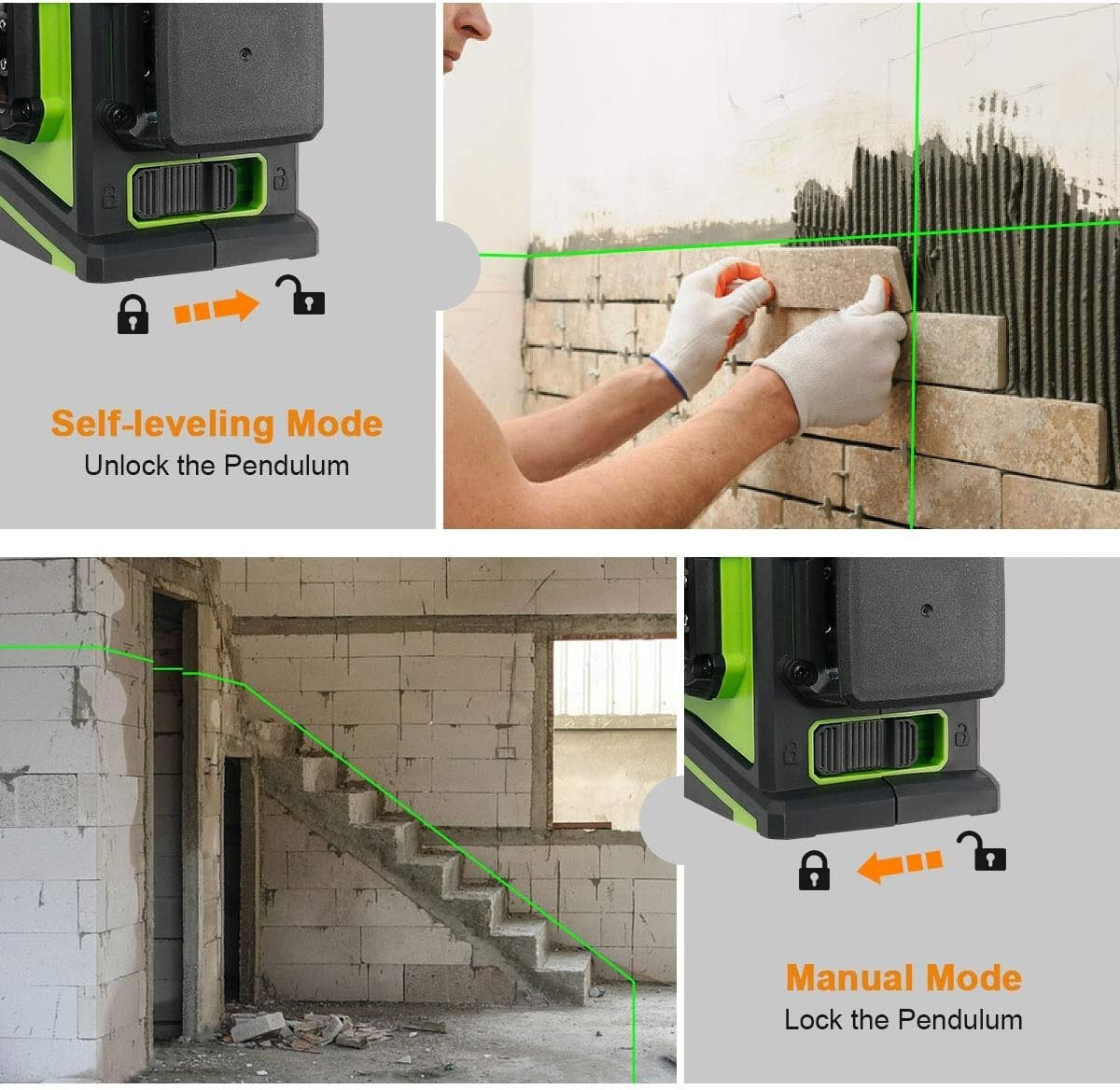 Self-leveling Mode
Unlock the Pendulum

Manual Mode
Lock the Pendulum