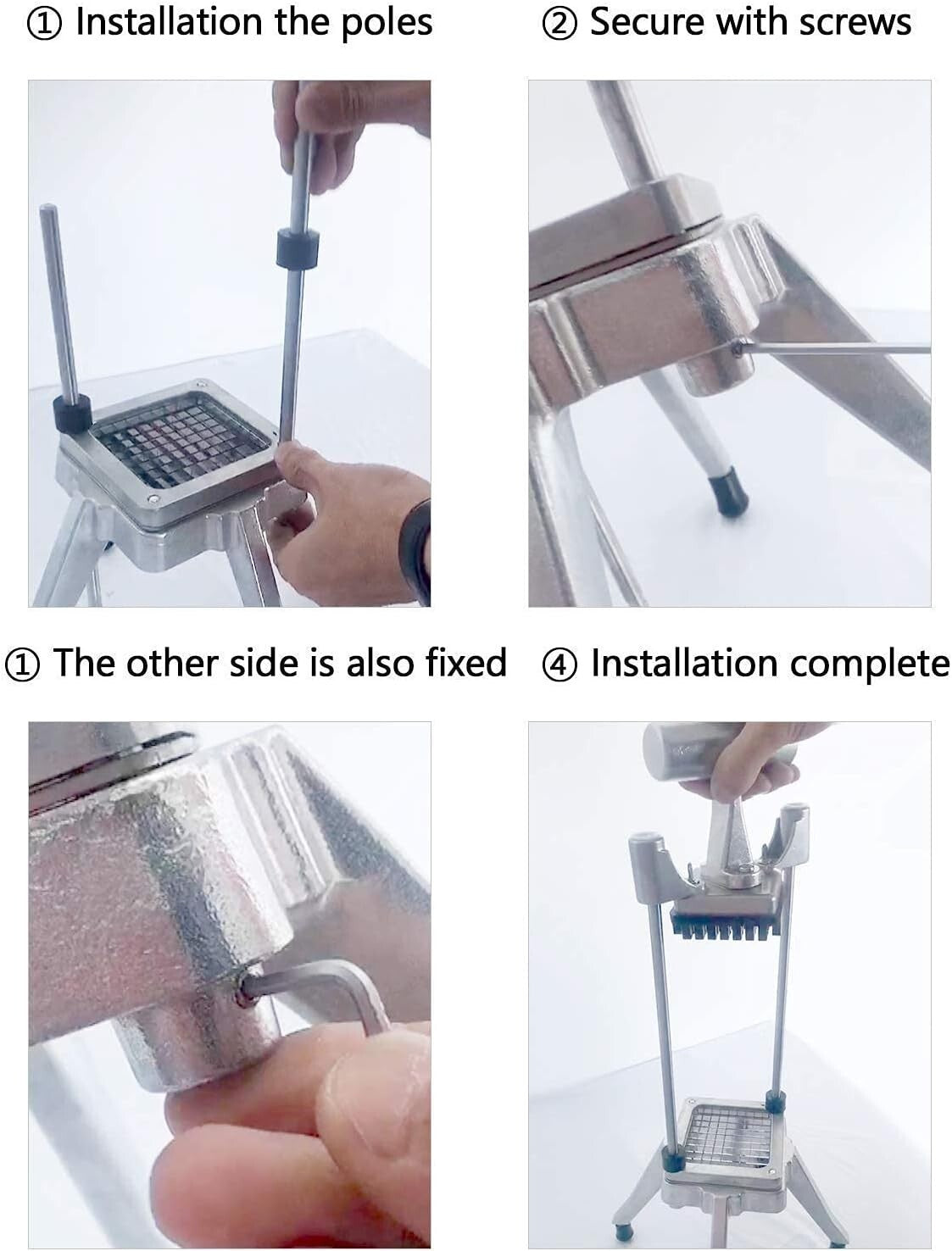 ① Installation the poles

② Secure with screws

① The other side is also fixed

④ Installation complete