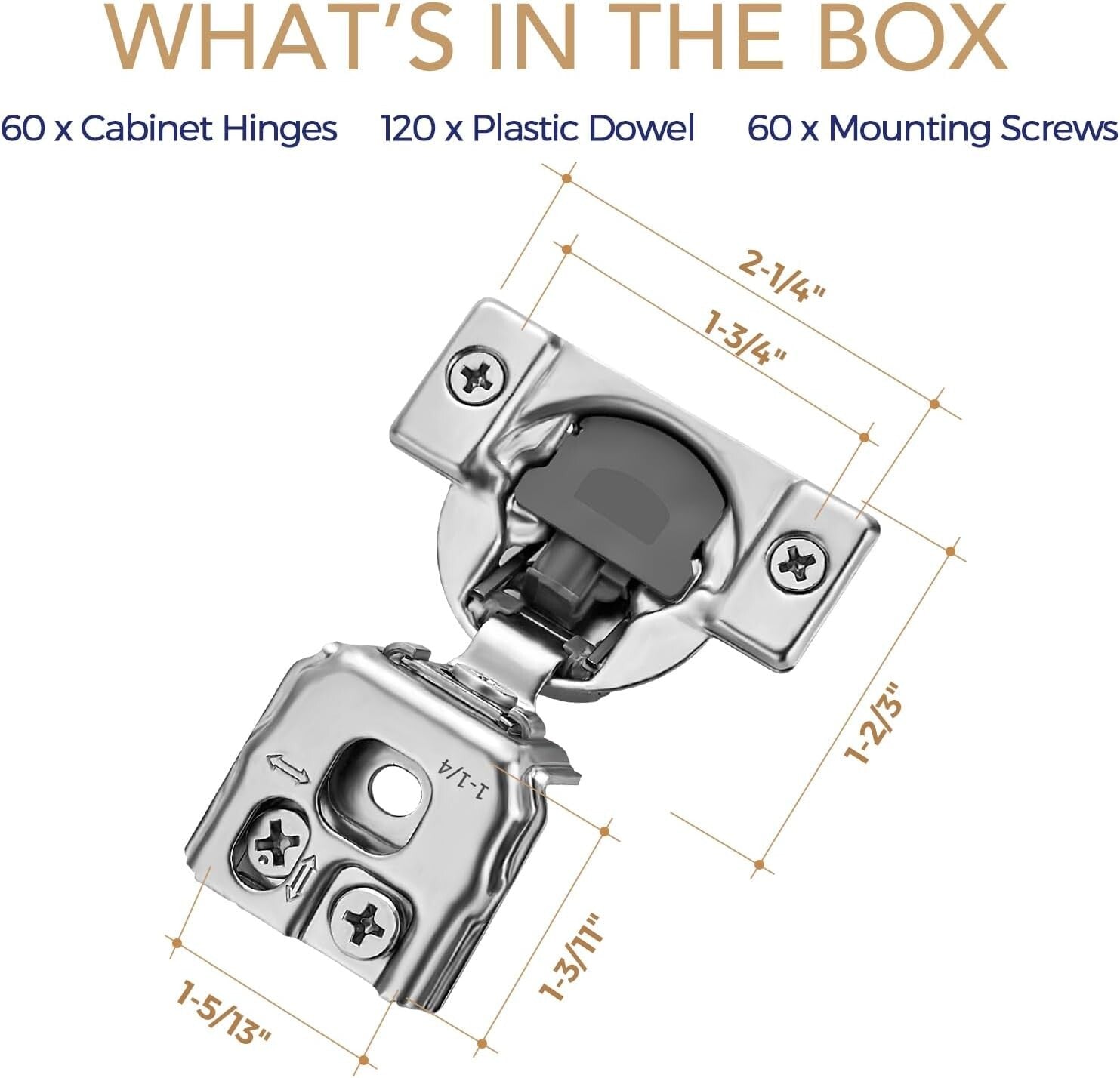 WHAT'S IN THE BOX

60 x Cabinet Hinges 120 x Plastic Dowel 60 x Mounting Screws

2-1/4"

1-3/4"

1-2/3"

1-1/4

1-3/11"

1-5/13"