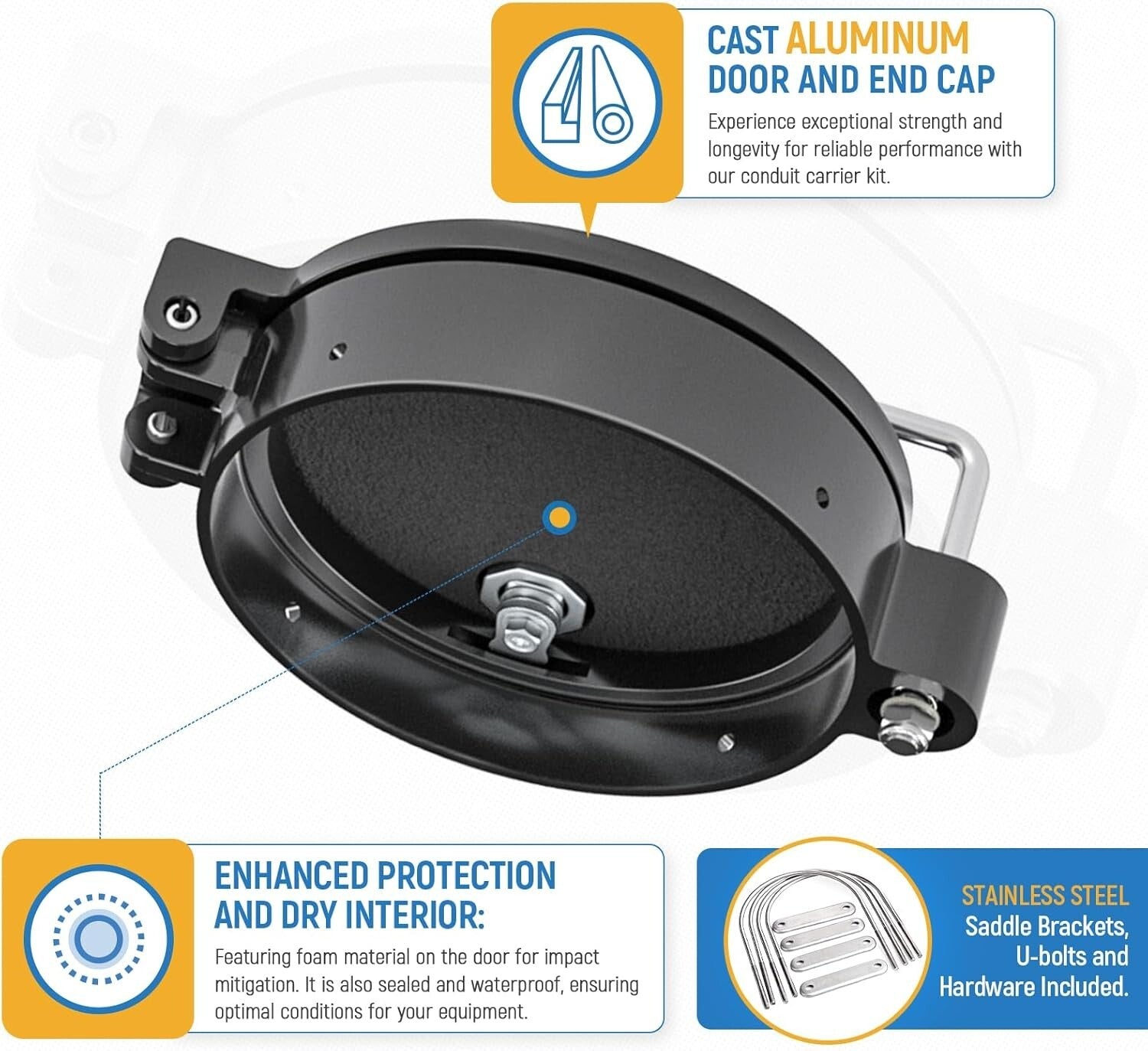 CAST ALUMINUM DOOR AND END CAP

Experience exceptional strength and longevity for reliable performance with our conduit carrier kit.

ENHANCED PROTECTION AND DRY INTERIOR:

Featuring foam material on the door for impact mitigation. It is also sealed and waterproof, ensuring optimal conditions for your equipment.

STAINLESS STEEL Saddle Brackets, U-bolts and Hardware Included.