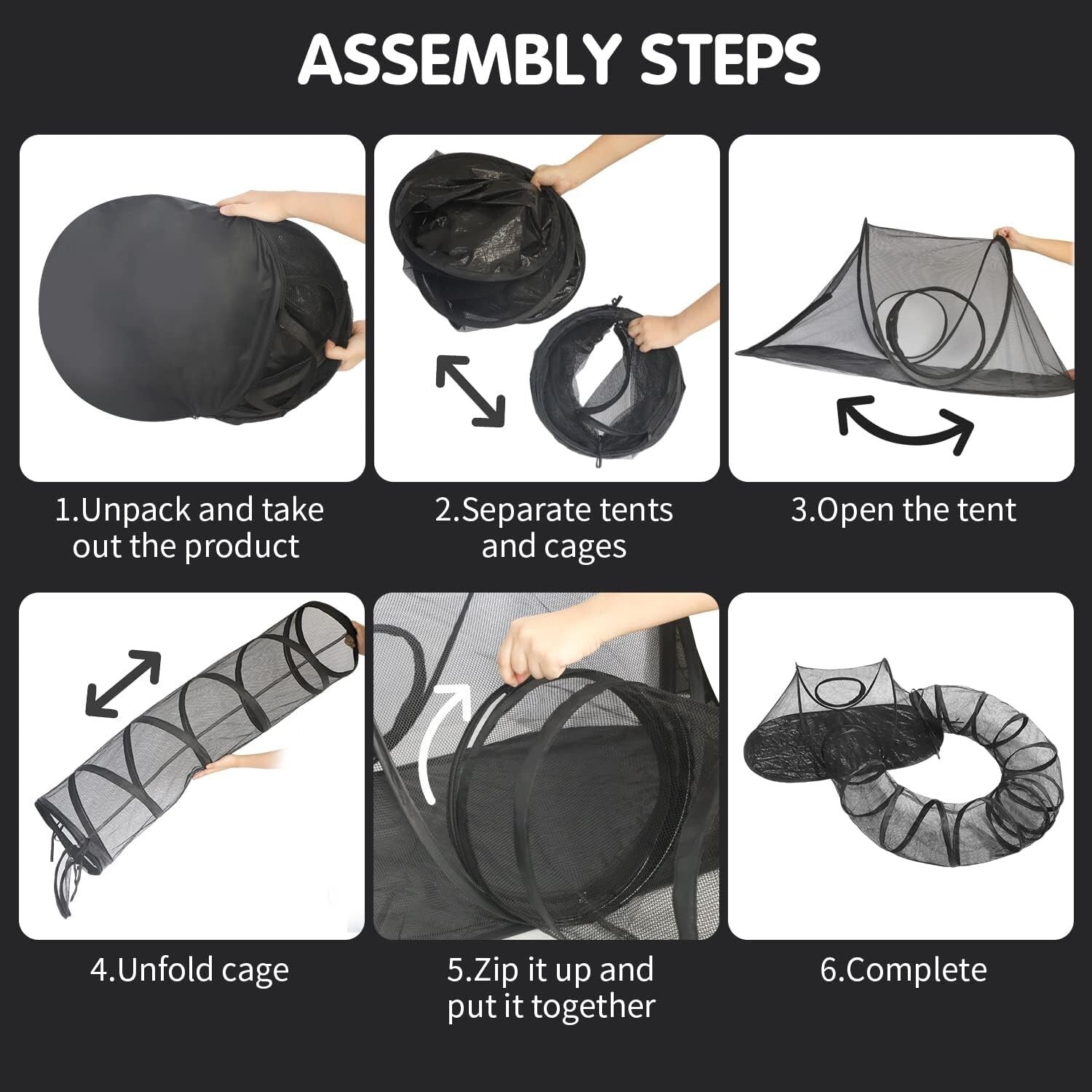 ASSEMBLY STEPS

1.Unpack and take out the product

2.Separate tents and cages

3.Open the tent

4.Unfold cage

5.Zip it up and put it together

6.Complete