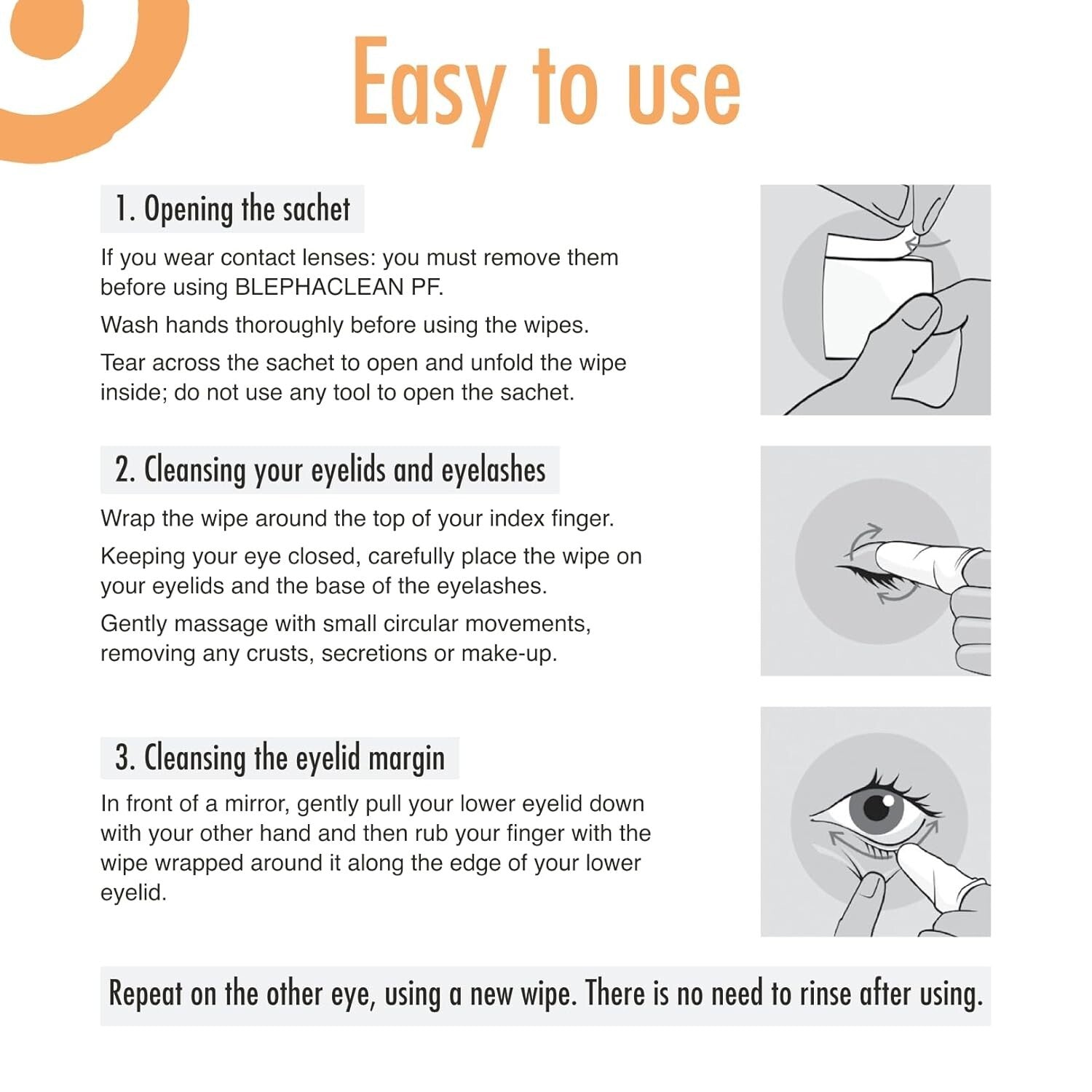 Easy to use

1. Opening the sachet

If you wear contact lenses: you must remove them before using BLEPHACLEAN PF.

Wash hands thoroughly before using the wipes.

Tear across the sachet to open and unfold the wipe inside; do not use any tool to open the sachet.

2. Cleansing your eyelids and eyelashes

Wrap the wipe around the top of your index finger.

Keeping your eye closed, carefully place the wipe on your eyelids and the base of the eyelashes.

Gently massage with small circular movements, removing any crusts, secretions or make-up.

3. Cleansing the eyelid margin

In front of a mirror, gently pull your lower eyelid down with your other hand and then rub your finger with the wipe wrapped around it along the edge of your lower eyelid.

Repeat on the other eye, using a new wipe. There is no need to rinse after using.