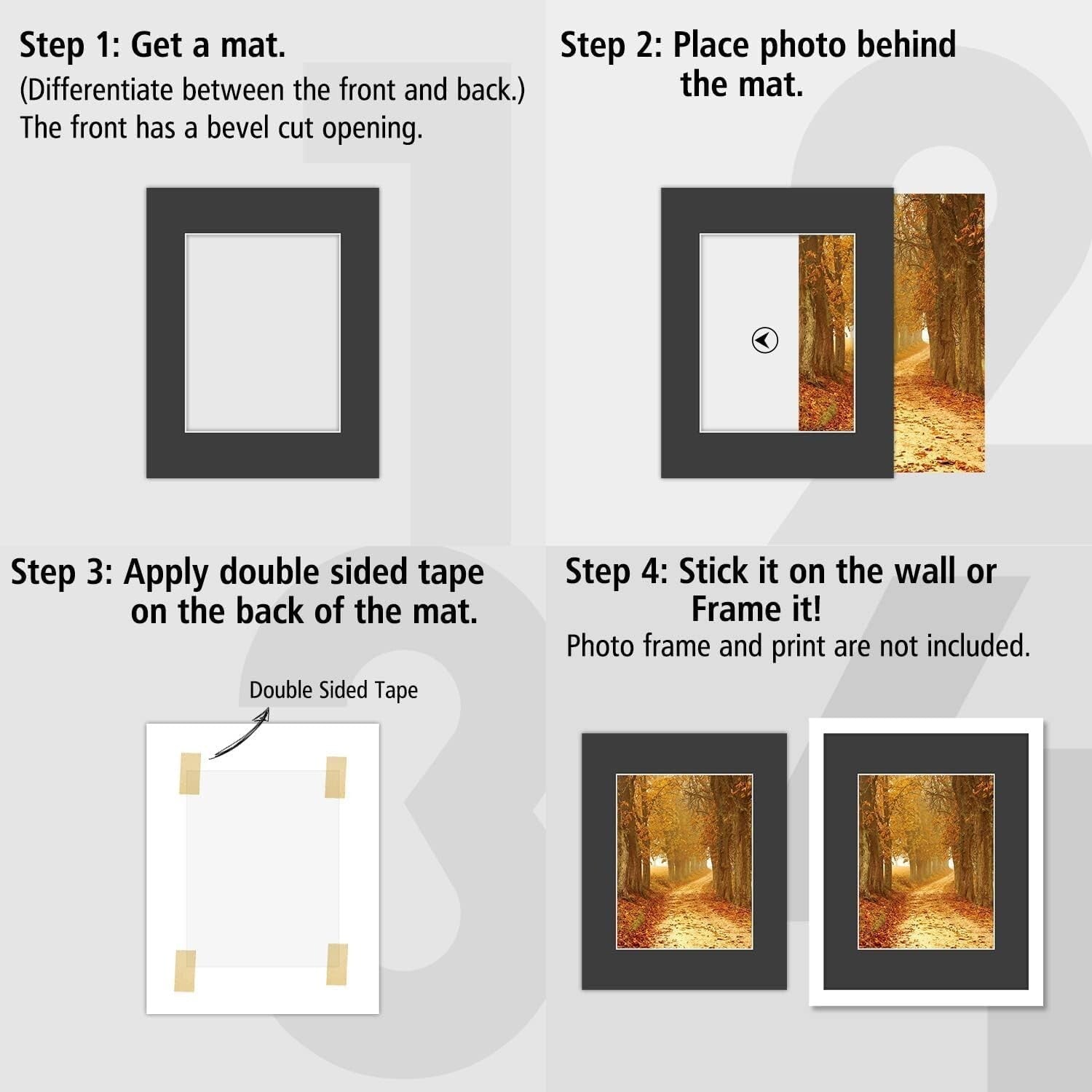 Step 1: Get a mat.
(Differentiate between the front and back.)
The front has a bevel cut opening.

Step 2: Place photo behind the mat.

Step 3: Apply double sided tape on the back of the mat.

Double Sided Tape

Step 4: Stick it on the wall or Frame it!
Photo frame and print are not included.