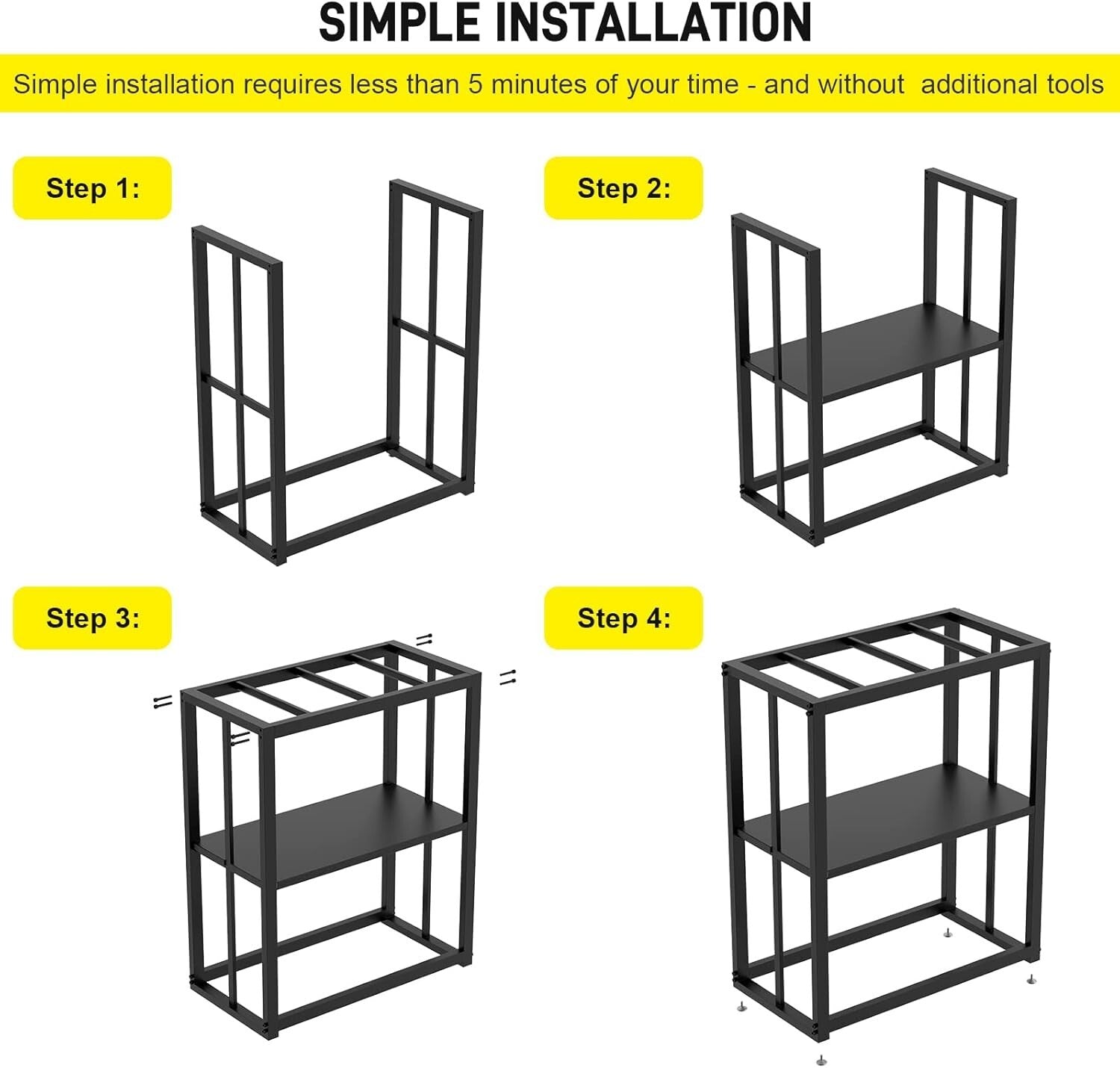 SIMPLE INSTALLATION

Simple installation requires less than 5 minutes of your time - and without additional tools

Step 1:

Step 2:

Step 3:

Step 4: