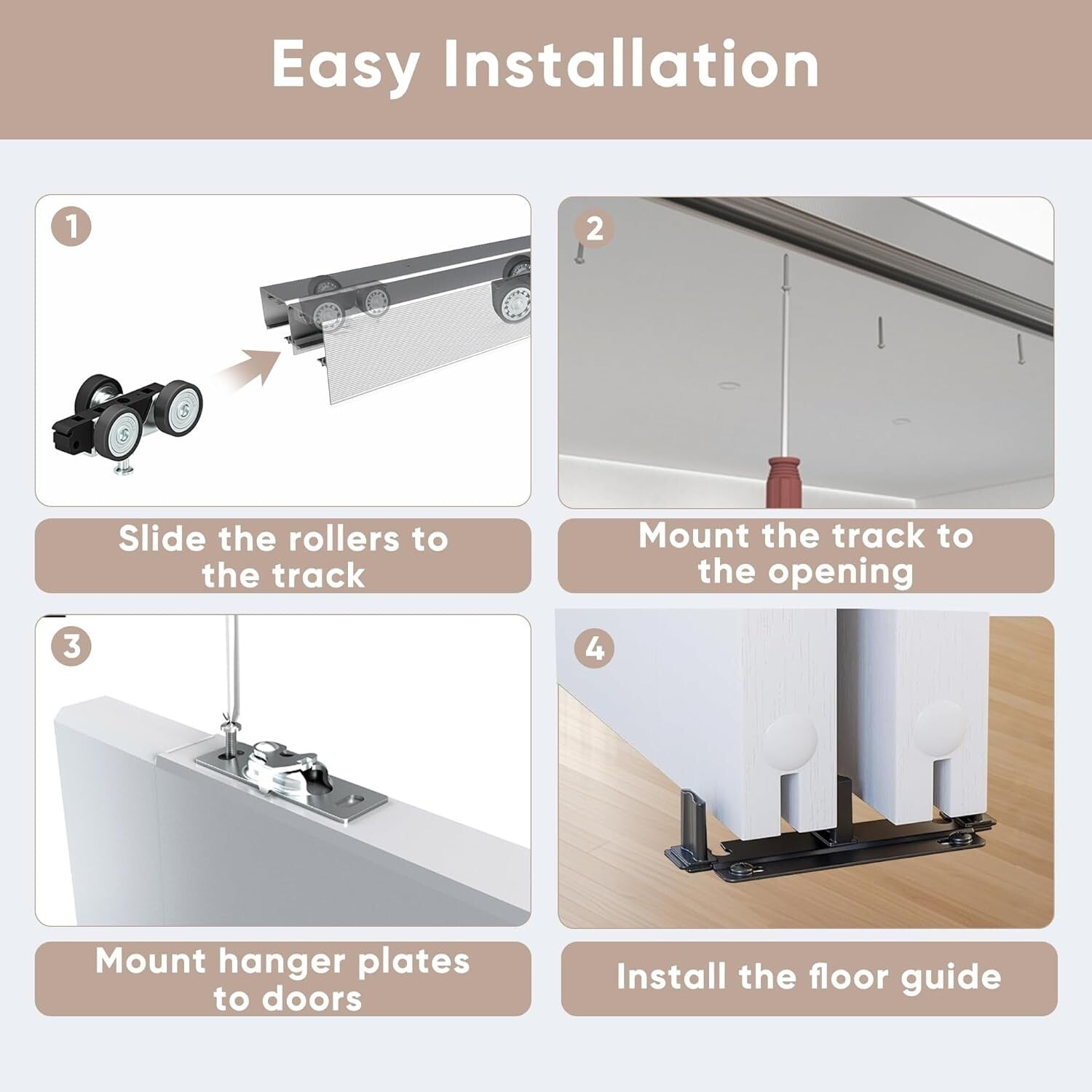 Easy Installation

1

Slide the rollers to the track

2

Mount the track to the opening

3

Mount hanger plates to doors

4

Install the floor guide