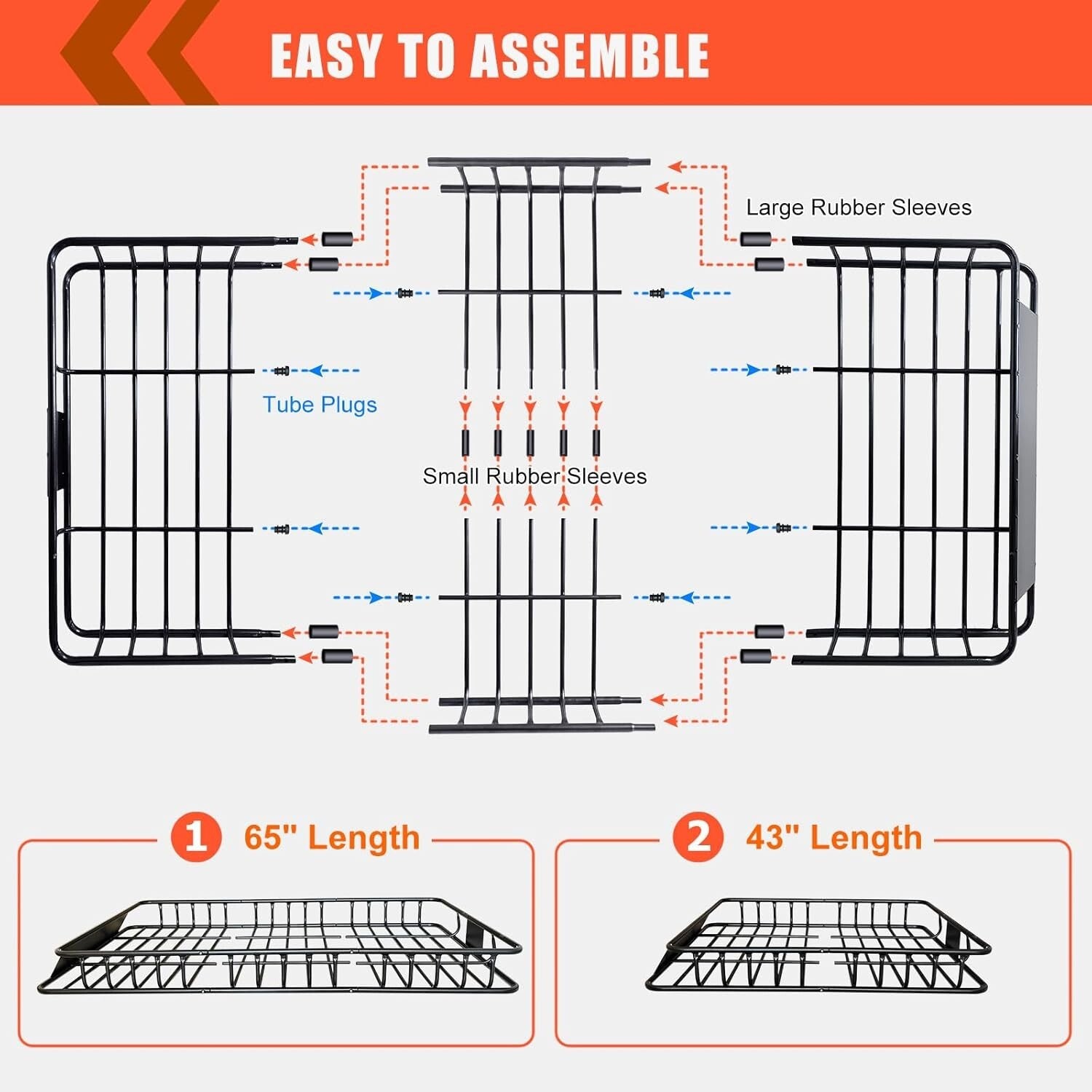 EASY TO ASSEMBLE

Large Rubber Sleeves

Tube Plugs

Small Rubber Sleeves

1 65" Length

2 43" Length