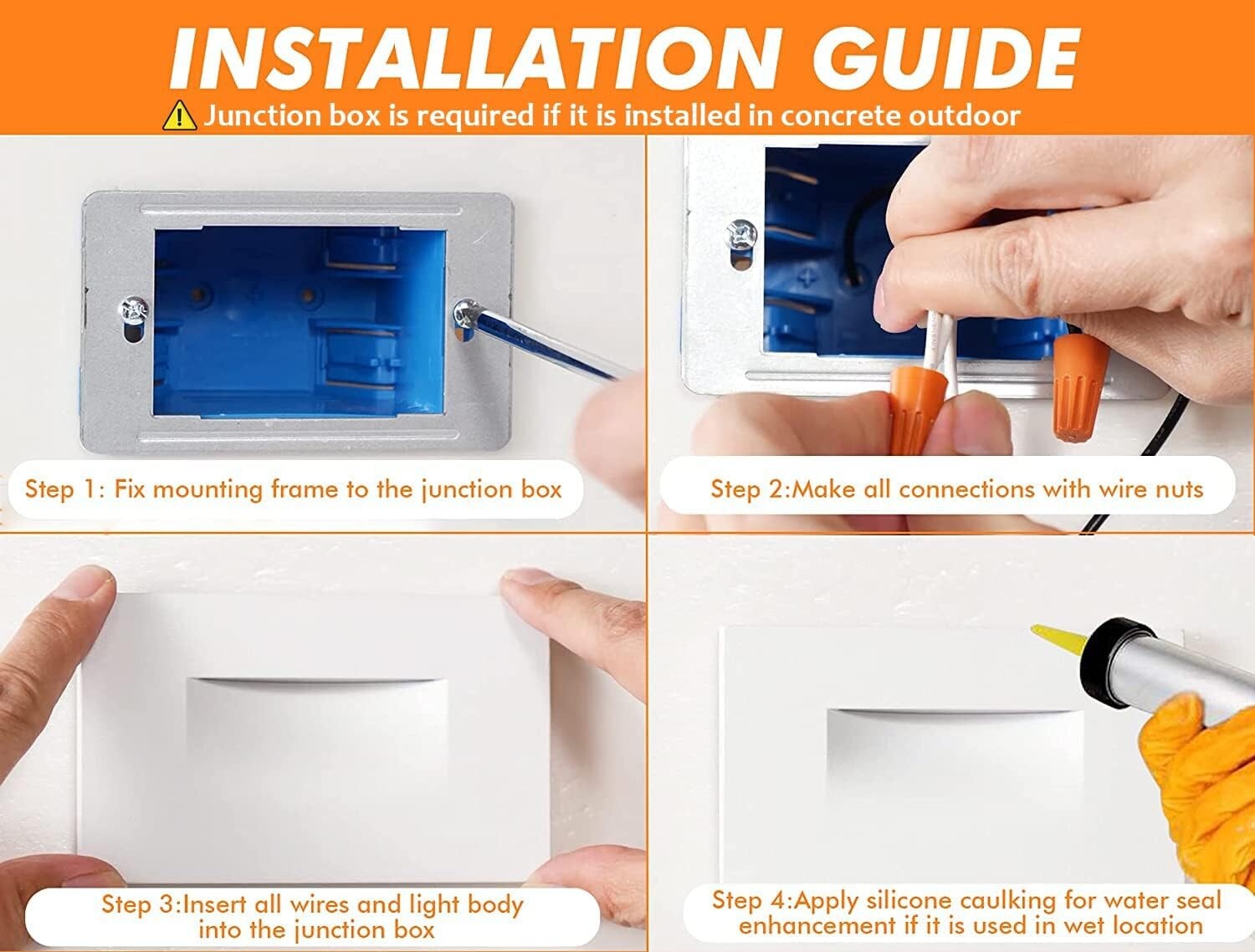 INSTALLATION GUIDE

Junction box is required if it is installed in concrete outdoor

Step 1: Fix mounting frame to the junction box

Step 2:Make all connections with wire nuts

Step 3:Insert all wires and light body into the junction box

Step 4:Apply silicone caulking for water seal enhancement if it is used in wet location