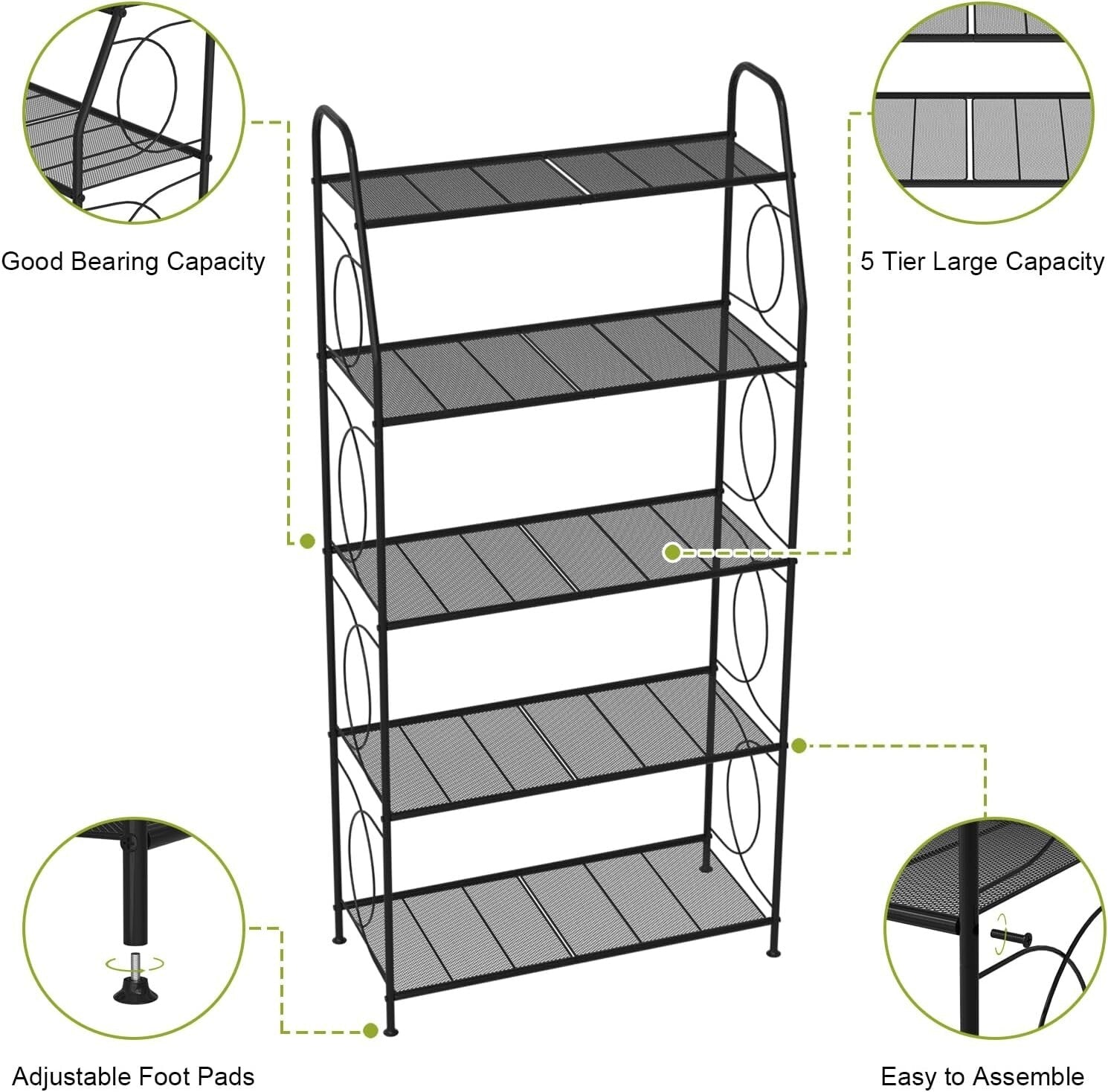 Good Bearing Capacity

5 Tier Large Capacity

Adjustable Foot Pads

Easy to Assemble