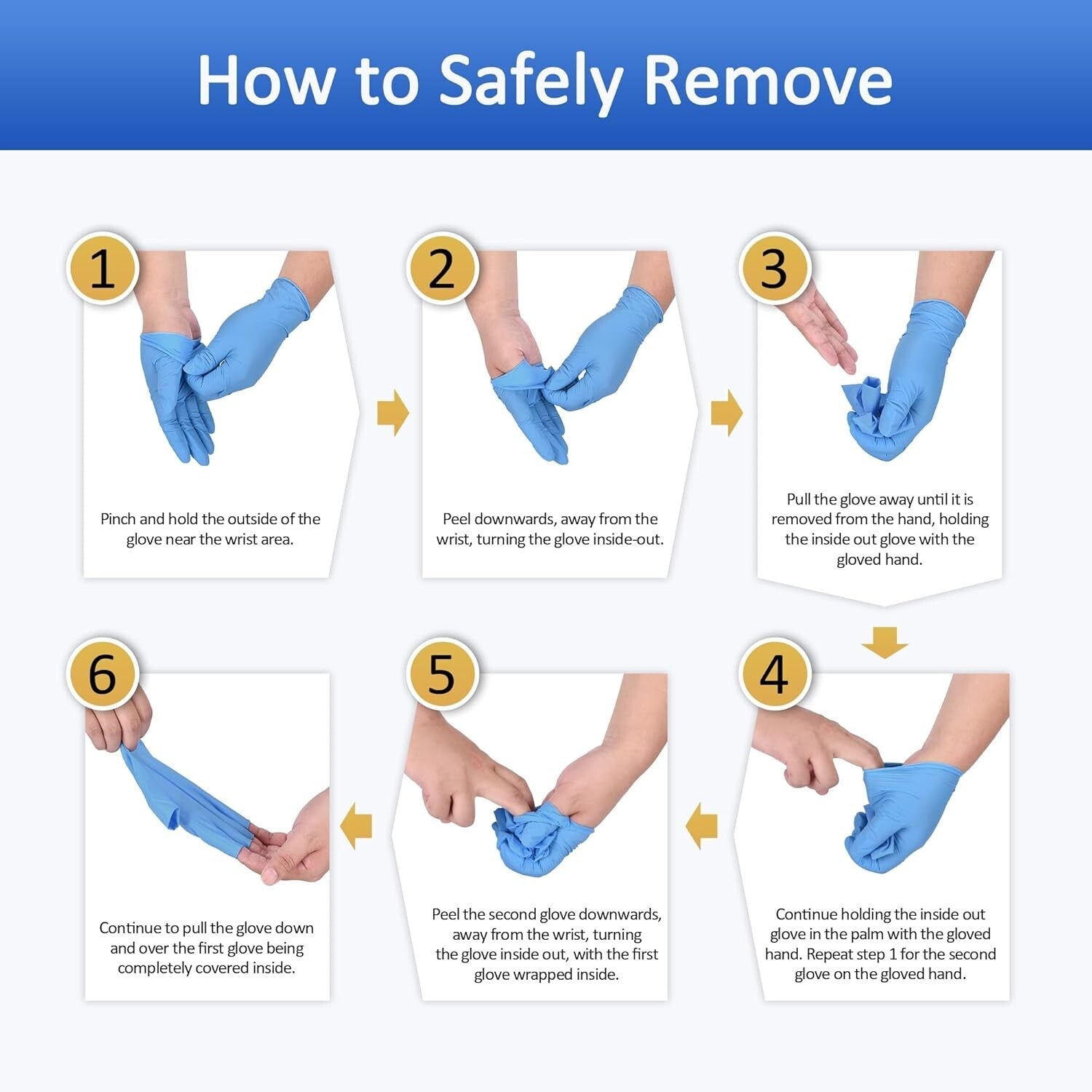 How to Safely Remove

1

Pinch and hold the outside of the glove near the wrist area.

2

Peel downwards, away from the wrist, turning the glove inside-out.

3

Pull the glove away until it is removed from the hand, holding the inside out glove with the gloved hand.

4

Continue holding the inside out glove in the palm with the gloved hand. Repeat step 1 for the second glove on the gloved hand.

5

Peel the second glove downwards, away from the wrist, turning the glove inside out, with the first glove wrapped inside.

6

Continue to pull the glove down and over the first glove being completely covered inside.