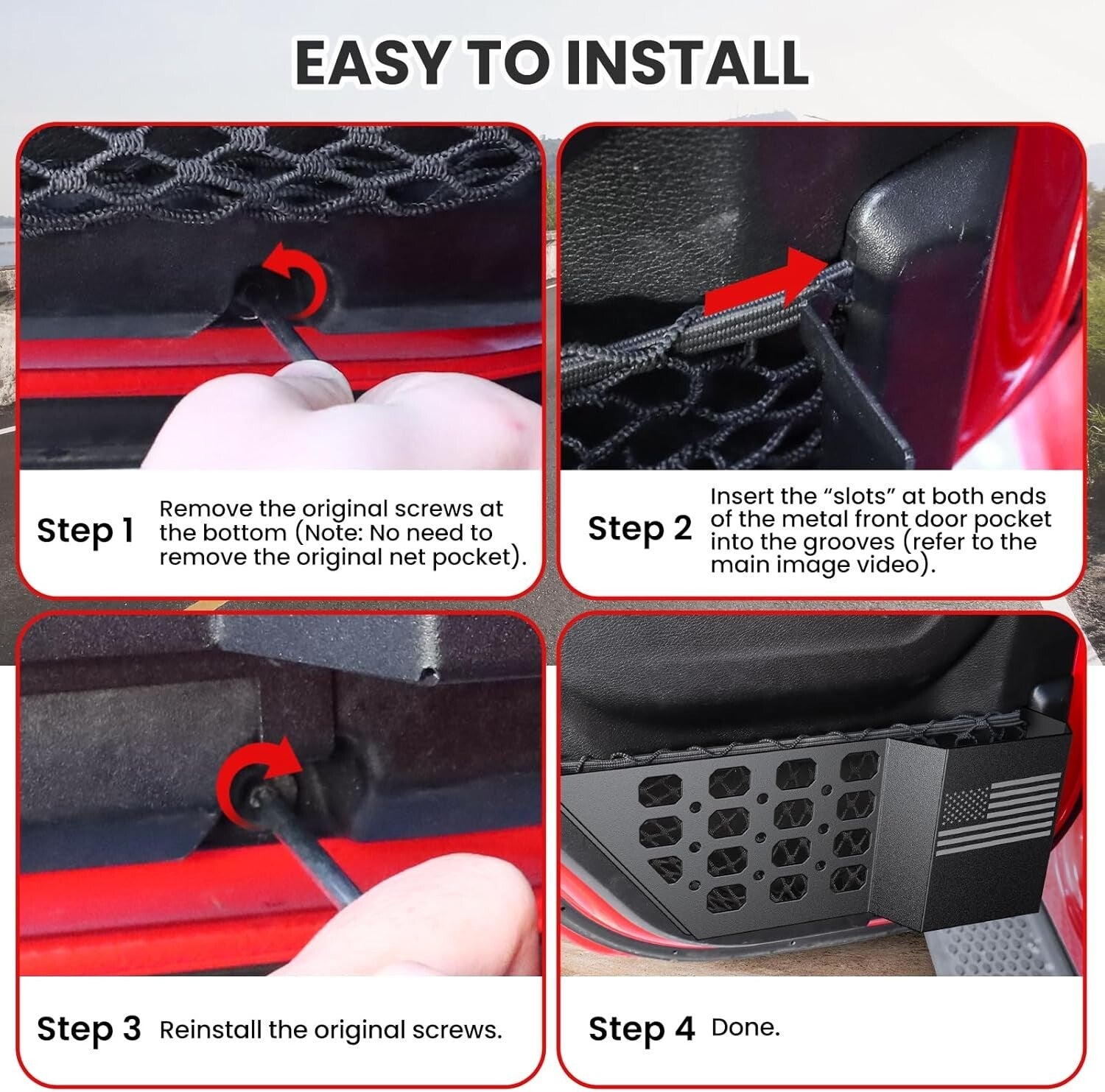 EASY TO INSTALL

Step 1 Remove the original screws at the bottom (Note: No need to remove the original net pocket).

Step 2 Insert the “slots” at both ends of the metal front door pocket into the grooves (refer to the main image video).

Step 3 Reinstall the original screws.

Step 4 Done.