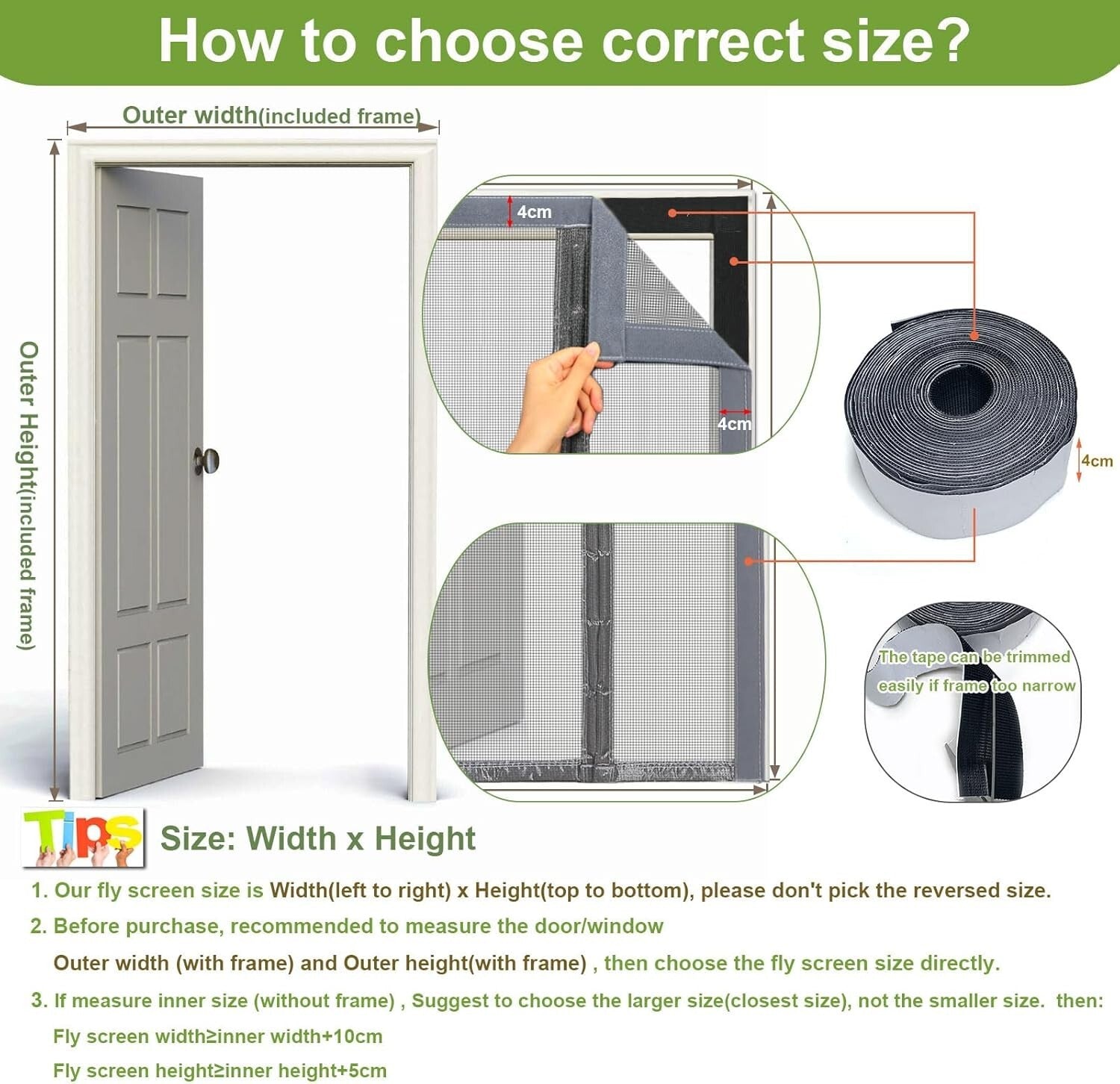 How to choose correct size?

Outer width(included frame)

Outer Height(included frame)

4cm

4cm

4cm

The tape can be trimmed easily if frame too narrow

Tips

Size: Width x Height

1. Our fly screen size is Width(left to right) x Height(top to bottom), please don't pick the reversed size.

2. Before purchase, recommended to measure the door/window Outer width (with frame) and Outer height(with frame) , then choose the fly screen size directly.

3. If measure inner size (without frame) , Suggest to choose the larger size(closest size), not the smaller size. then:

Fly screen width≥inner width+10cm

Fly screen height≥inner height+5cm